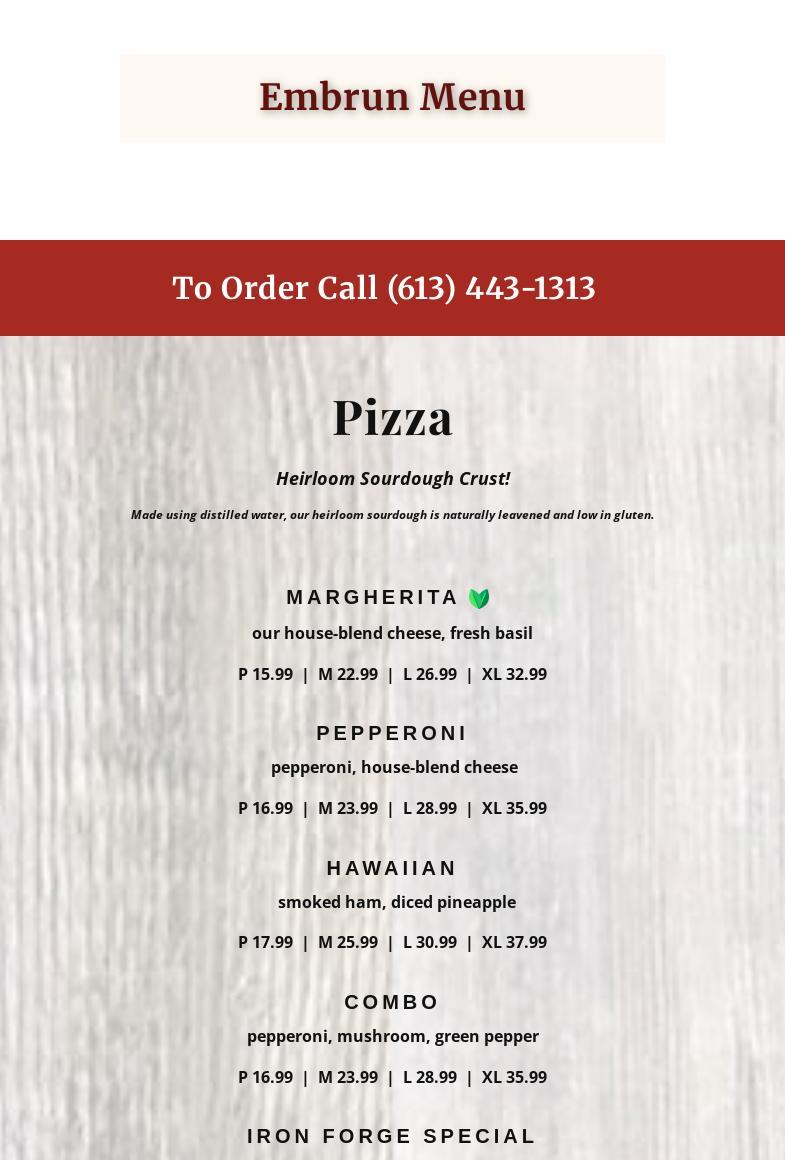 Embrun Menu

To Order Call (613) 443-1313

Pizza

Heirloom Sourdough Crust!

Made using distilled water, our heirloom sourdough is naturally leavened and low in gluten.

MARGHERITA

our house-blend cheese, fresh basil

P 15.99 | M 22.99 | L 26.99 | XL 32.99

PEPPERONI

pepperoni, house-blend cheese

P 16.99 | M 23.99 | L 28.99 | XL 35.99

HAWAIIAN

smoked ham, diced pineapple

P 17.99 | M 25.99 | L 30.99 | XL 37.99

COMBO

pepperoni, mushroom, green pepper

P 16.99 | M 23.99 | L 28.99 | XL 35.99

IRON FORGE SPECIAL