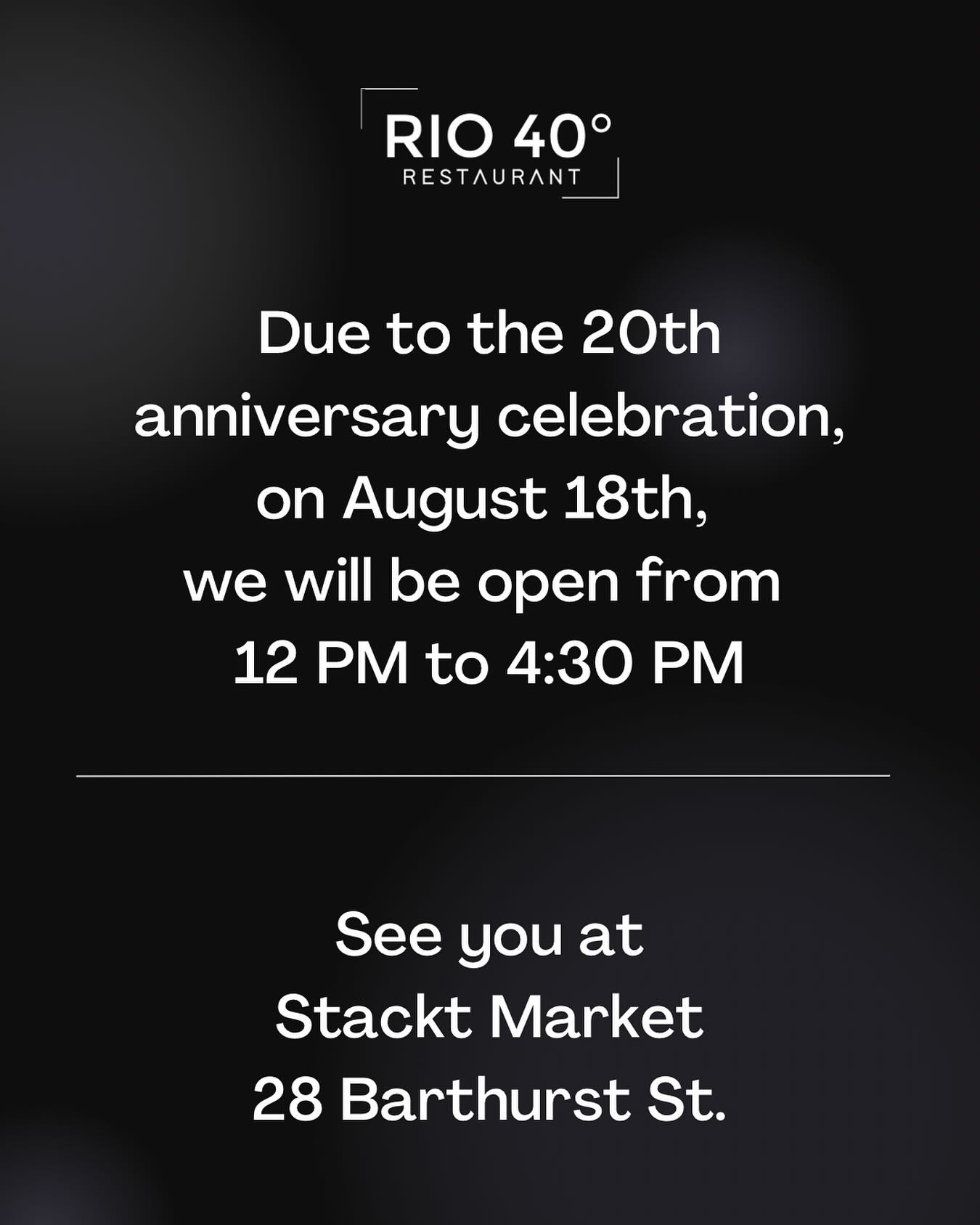 RIO 40°
RESTAURANT

Due to the 20th anniversary celebration, on August 18th, we will be open from 12 PM to 4:30 PM

See you at
Stackt Market
28 Barthurst St.