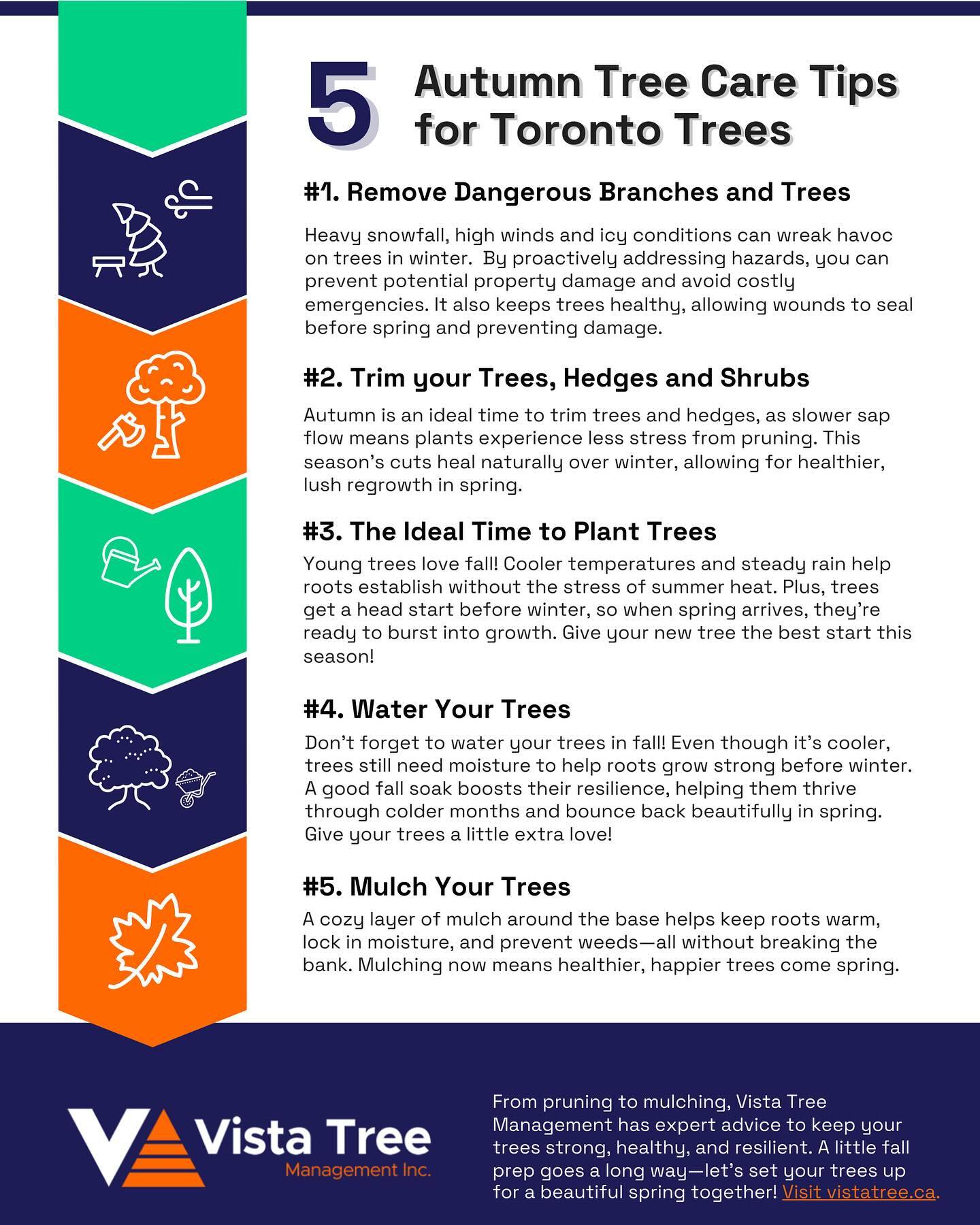 5 Autumn Tree Care Tips for Toronto Trees

#1. Remove Dangerous Branches and Trees

Heavy snowfall, high winds and icy conditions can wreak havoc on trees in winter. By proactively addressing hazards, you can prevent potential property damage and avoid costly emergencies. It also keeps trees healthy, allowing wounds to seal before spring and preventing damage.

#2. Trim your Trees, Hedges and Shrubs

Autumn is an ideal time to trim trees and hedges, as slower sap flow means plants experience less stress from pruning. This season's cuts heal naturally over winter, allowing for healthier, lush regrowth in spring.

#3. The Ideal Time to Plant Trees

Young trees love fall! Cooler temperatures and steady rain help roots establish without the stress of summer heat. Plus, trees get a head start before winter, so when spring arrives, they're ready to burst into growth. Give your new tree the best start this season!

#4. Water Your Trees

Don't forget to water your trees in fall! Even though it's cooler, trees still need moisture to help roots grow strong before winter. A good fall soak boosts their resilience, helping them thrive through colder months and bounce back beautifully in spring. Give your trees a little extra love!

#5. Mulch Your Trees

A cozy layer of mulch around the base helps keep roots warm, lock in moisture, and prevent weeds—all without breaking the bank. Mulching now means healthier, happier trees come spring.

Vista Tree Management Inc.

From pruning to mulching, Vista Tree Management has expert advice to keep your trees strong, healthy, and resilient. A little fall prep goes a long way—let's set your trees up for a beautiful spring together! Visit vistatree.ca.