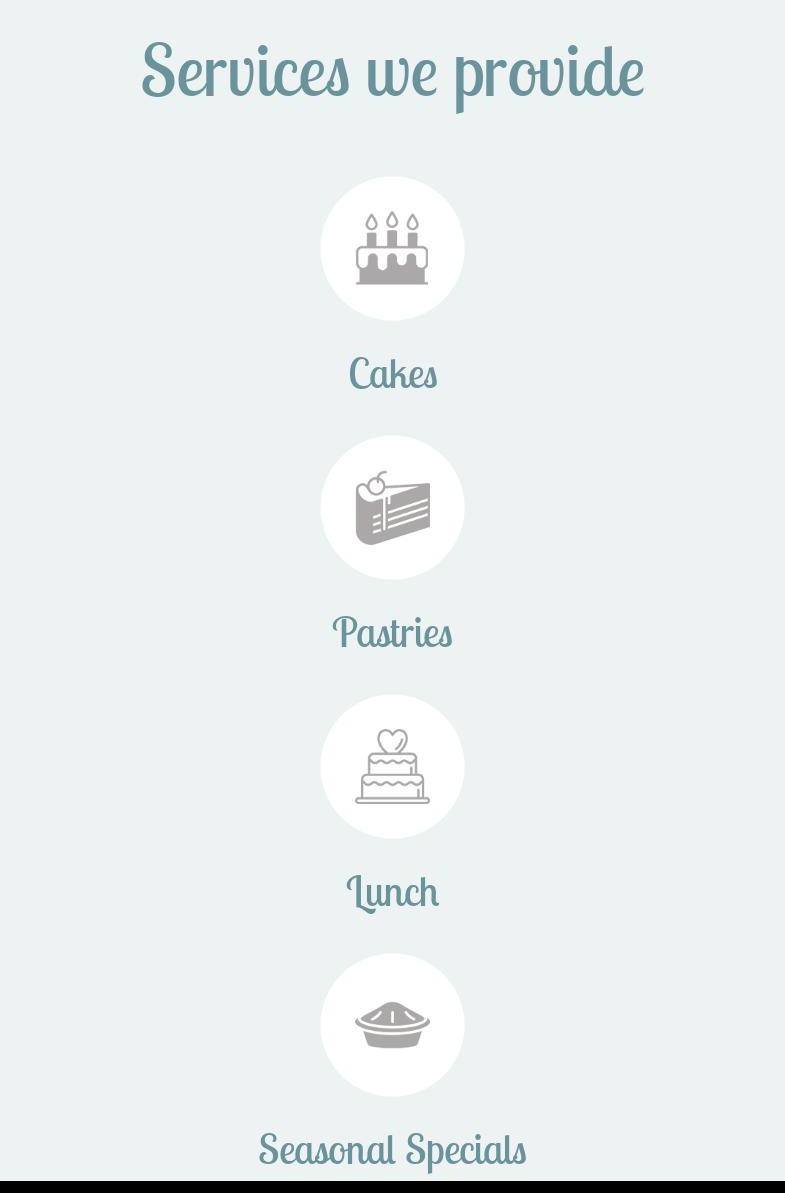 Services we provide

Cakes

Pastries

Lunch

Seasonal Specials