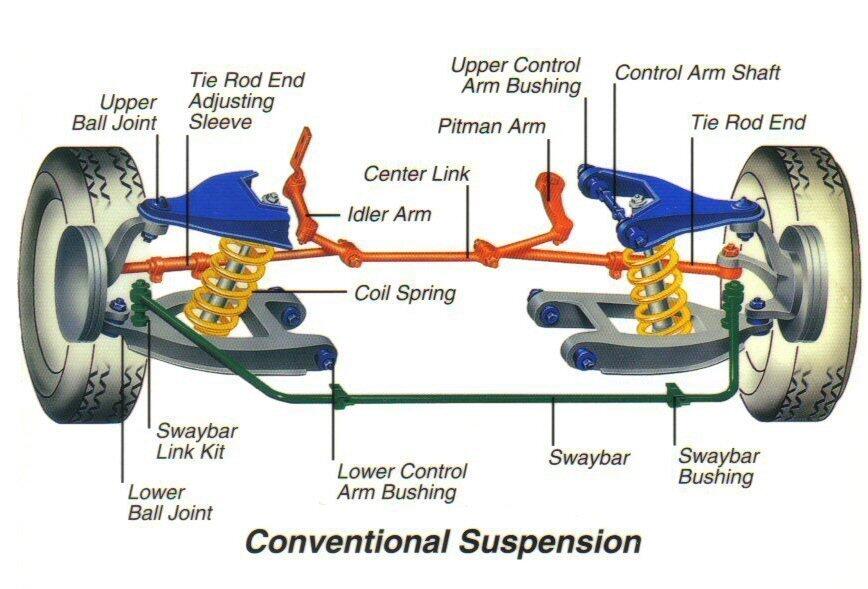 Upper Ball Joint

Tie Rod End Adjusting Sleeve

Upper Control Arm Bushing

Control Arm Shaft

Pitman Arm

Tie Rod End

Center Link

Idler Arm

Coil Spring

Swaybar Link Kit

Lower Ball Joint

Lower Control Arm Bushing

Swaybar

Swaybar Bushing

Conventional Suspension