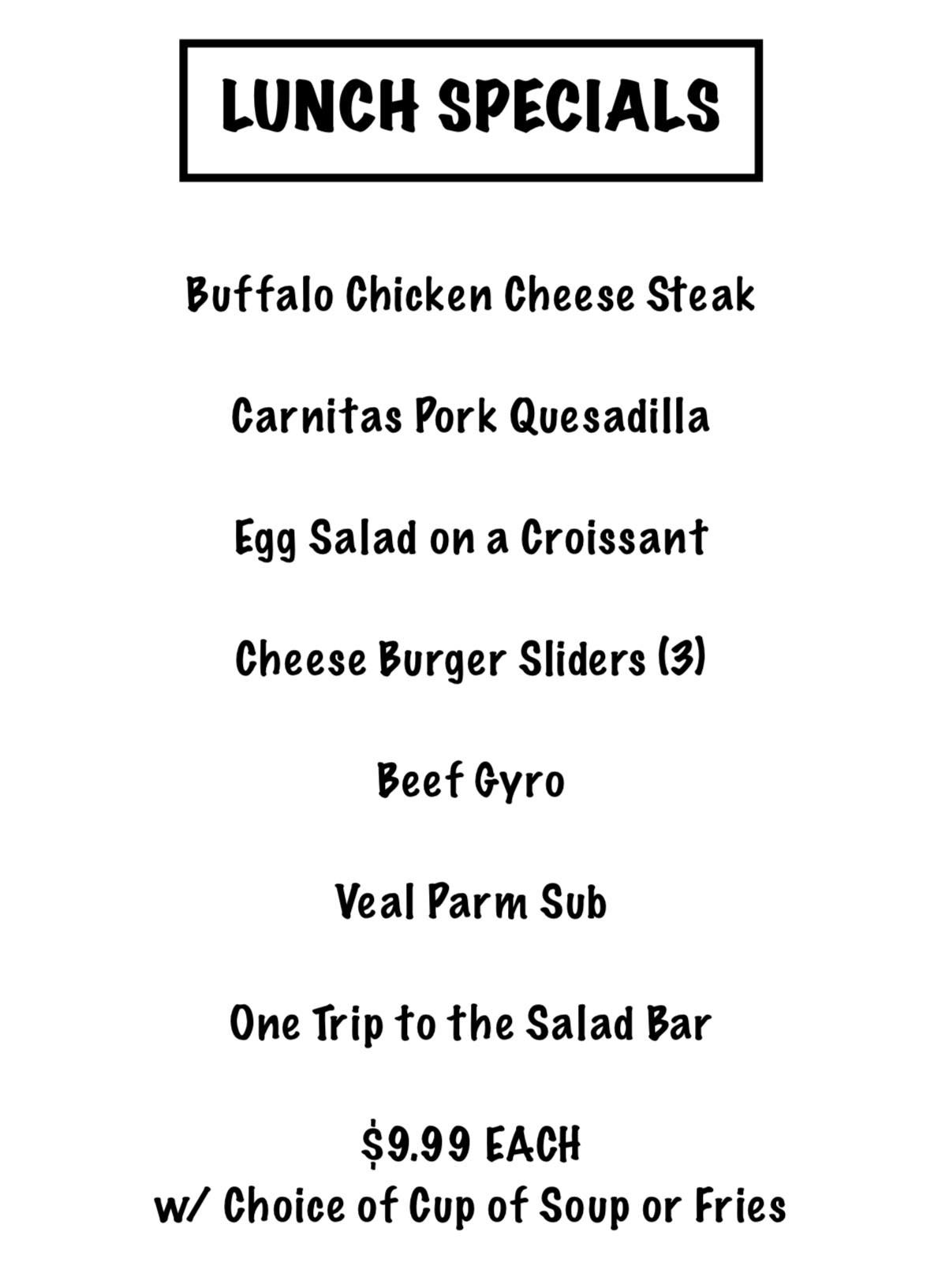 LUNCH SPECIALS

Buffalo Chicken Cheese Steak

Carnitas Pork Quesadilla

Egg Salad on a Croissant

Cheese Burger Sliders (3)

Beef Gyro

Veal Parm Sub

One Trip to the Salad Bar

$9.99 EACH
w/ Choice of Cup of Soup or Fries