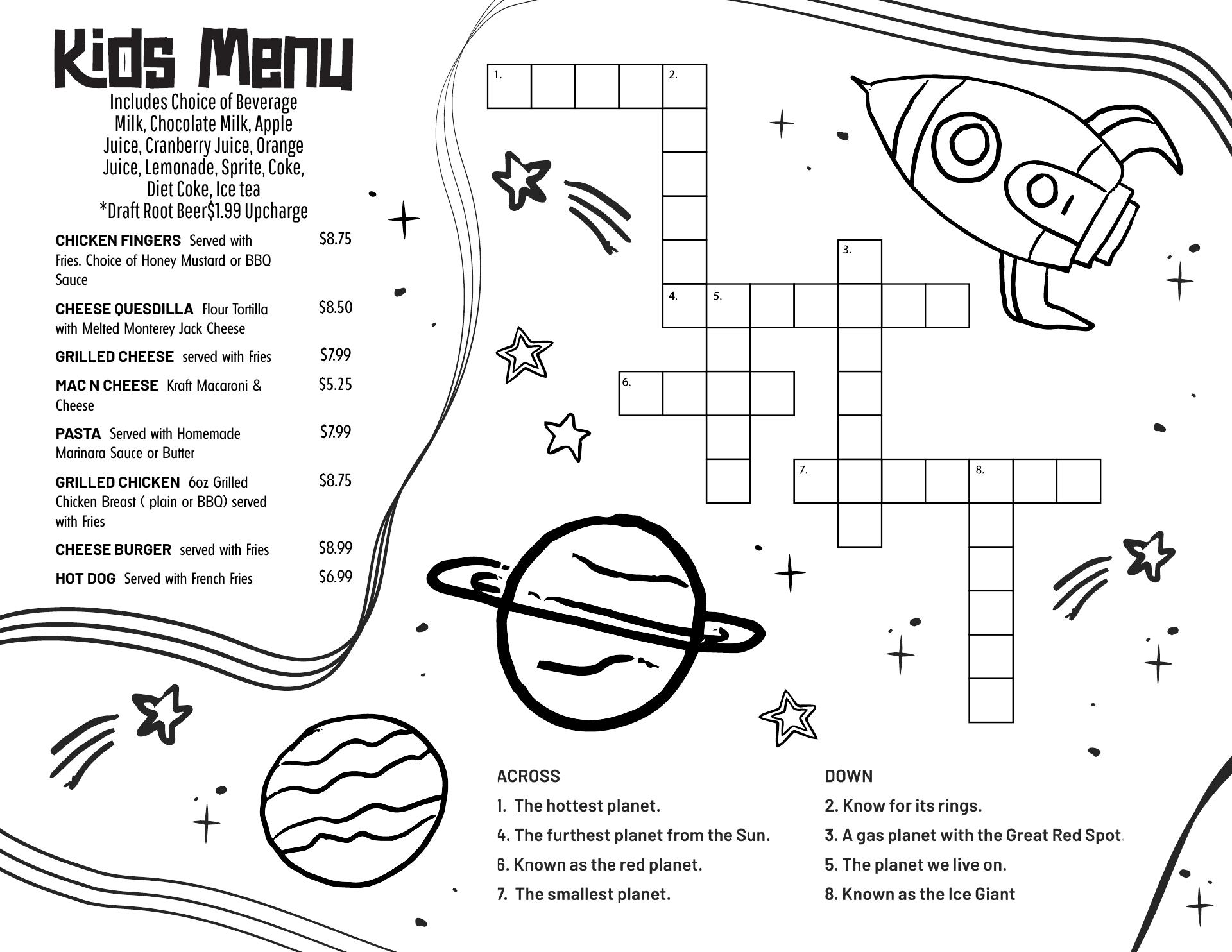 Kids Menu

Includes Choice of Beverage
Milk, Chocolate Milk, Apple Juice, Cranberry Juice, Orange Juice, Lemonade, Sprite, Coke, Diet Coke, Ice tea
*Draft Root Beer$1.99 Upcharge

CHICKEN FINGERS Served with Fries. Choice of Honey Mustard or BBQ Sauce $8.75

CHEESE QUESDILLA Flour Tortilla with Melted Monterey Jack Cheese $8.50

GRILLED CHEESE served with Fries $7.99

MAC N CHEESE Kraft Macaroni & Cheese $5.25

PASTA Served with Homemade Marinara Sauce or Butter $7.99

GRILLED CHICKEN 6oz Grilled Chicken Breast ( plain or BBQ) served with Fries $8.75

CHEESE BURGER served with Fries $8.99

HOT DOG Served with French Fries $6.99

1. 2. 3. 4. 5. 6. 7. 8.

ACROSS
1. The hottest planet.
4. The furthest planet from the Sun.
6. Known as the red planet.
7. The smallest planet.

DOWN
2. Know for its rings.
3. A gas planet with the Great Red Spot.
5. The planet we live on.
8. Known as the Ice Giant