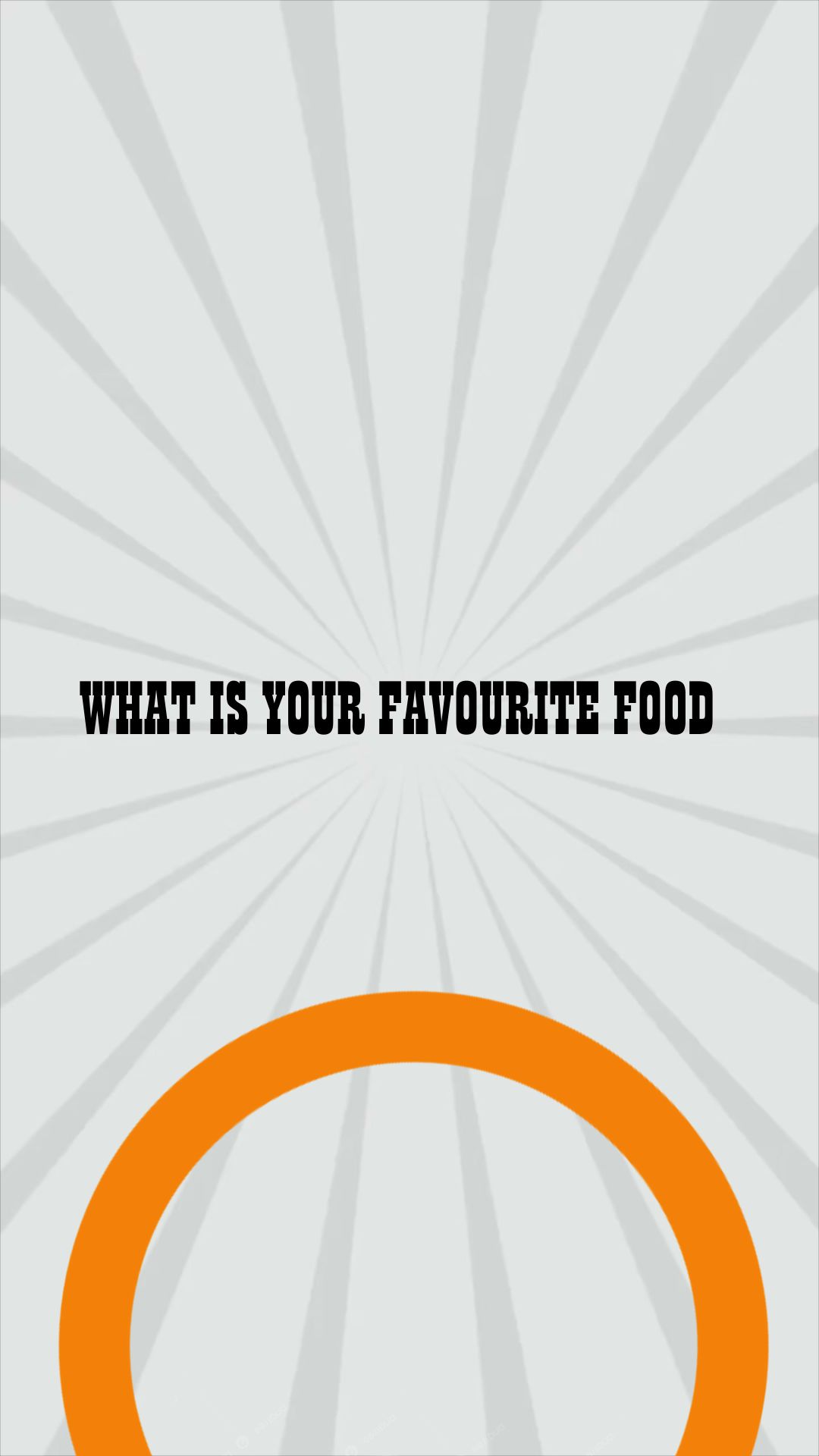 WHAT IS YOUR FAVOURITE FOOD