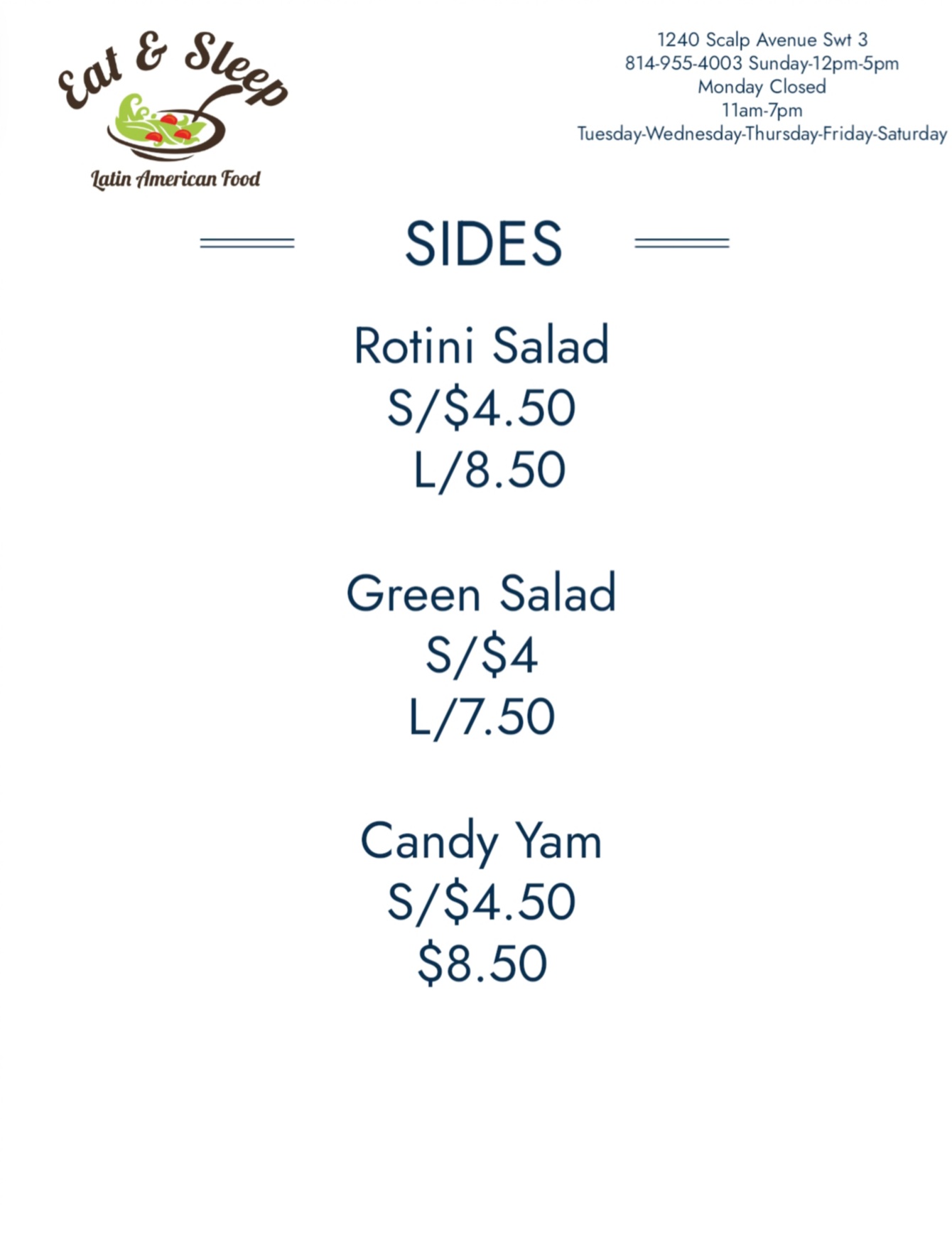 Eat & Sleep
Latin American Food

1240 Scalp Avenue Swt 3
814-955-4003 Sunday-12pm-5pm
Monday Closed
11am-7pm
Tuesday-Wednesday-Thursday-Friday-Saturday

SIDES

Rotini Salad
S/$4.50
L/8.50

Green Salad
S/$4
L/7.50

Candy Yam
S/$4.50
$8.50