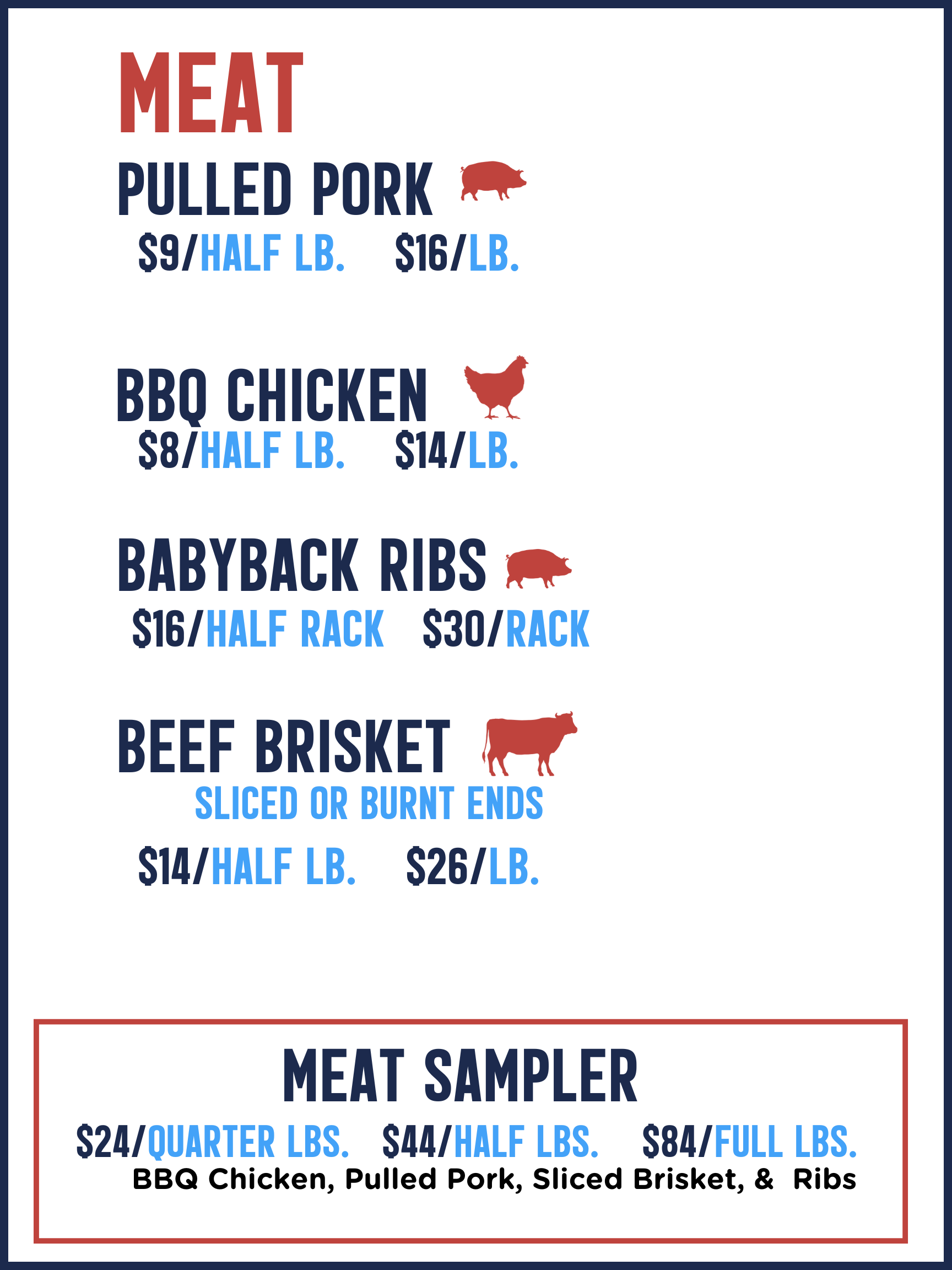 MEAT

PULLED PORK

$9/HALF LB.    $16/LB.

BBQ CHICKEN

$8/HALF LB.    $14/LB.

BABYBACK RIBS

$16/HALF RACK    $30/RACK

BEEF BRISKET

SLICED OR BURNT ENDS

$14/HALF LB.    $26/LB.

MEAT SAMPLER

$24/QUARTER LBS.    $44/HALF LBS.    $84/FULL LBS.

BBQ Chicken, Pulled Pork, Sliced Brisket, & Ribs