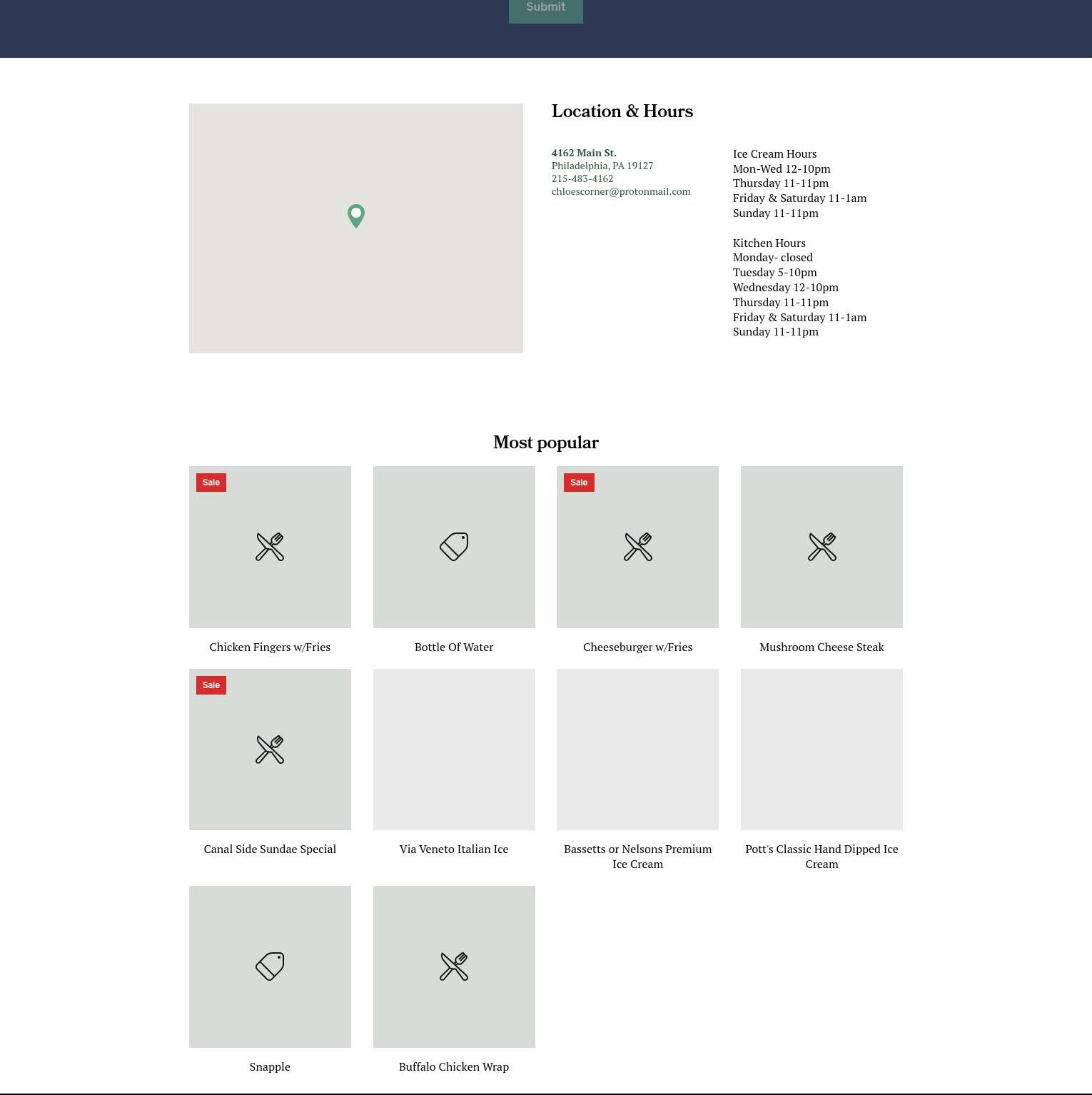 Submit

Location & Hours

4162 Main St.
Philadelphia, PA 19127
215-483-4162
chloescorner@protonmail.com

Ice Cream Hours
Mon-Wed 12-10pm
Thursday 11-11pm
Friday & Saturday 11-1am
Sunday 11-11pm

Kitchen Hours
Monday- closed
Tuesday 5-10pm
Wednesday 12-10pm
Thursday 11-11pm
Friday & Saturday 11-1am
Sunday 11-11pm

Most popular

Sale

Chicken Fingers w/Fries

Bottle Of Water

Sale

Cheeseburger w/Fries

Mushroom Cheese Steak

Sale

Canal Side Sundae Special

Via Veneto Italian Ice

Bassetts or Nelsons Premium Ice Cream

Pott's Classic Hand Dipped Ice Cream

Snapple

Buffalo Chicken Wrap