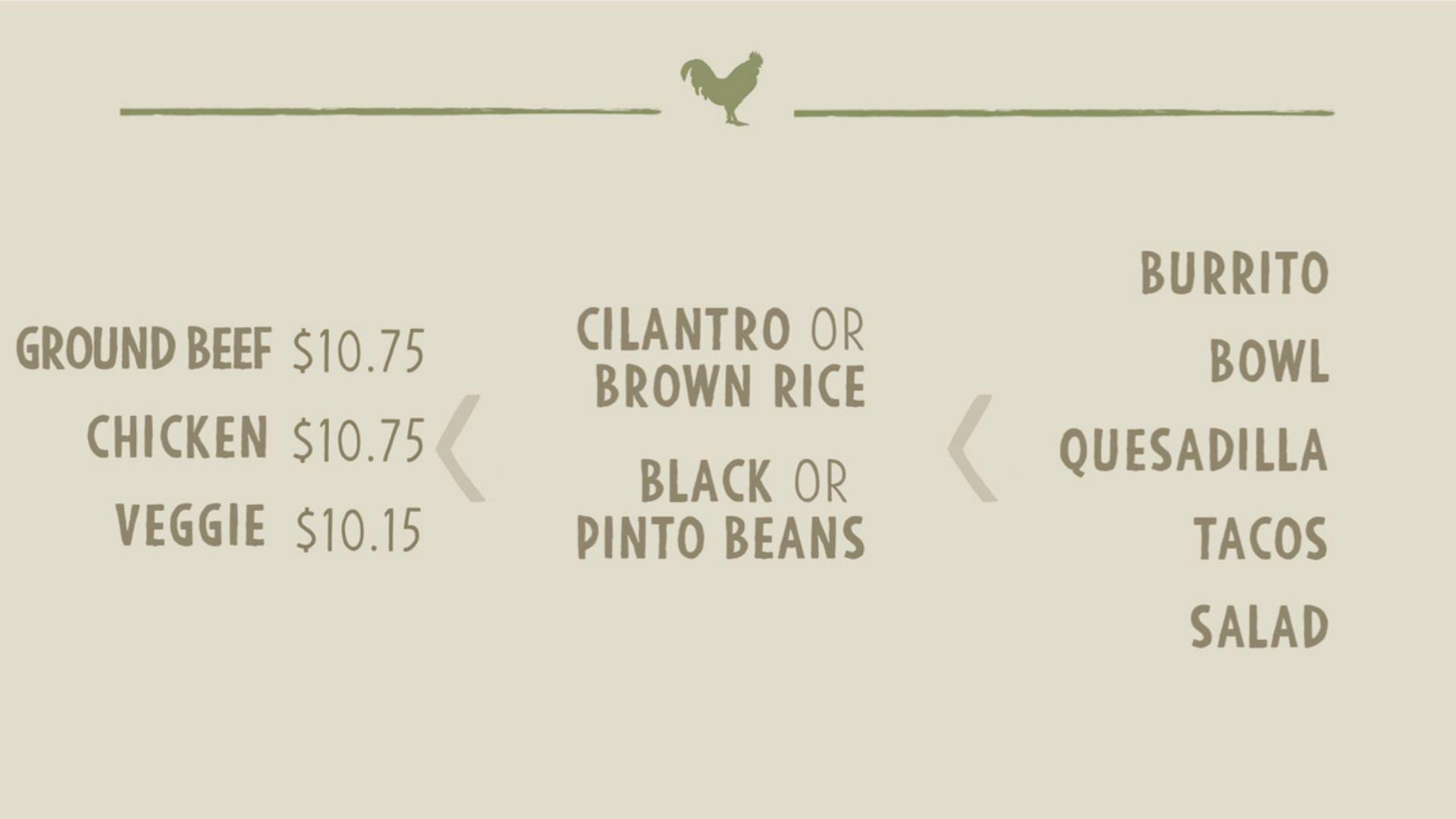 GROUND BEEF $10.75
CHICKEN $10.75
VEGGIE $10.15

CILANTRO OR
BROWN RICE

BLACK OR
PINTO BEANS

BURRITO
BOWL
QUESADILLA
TACOS
SALAD