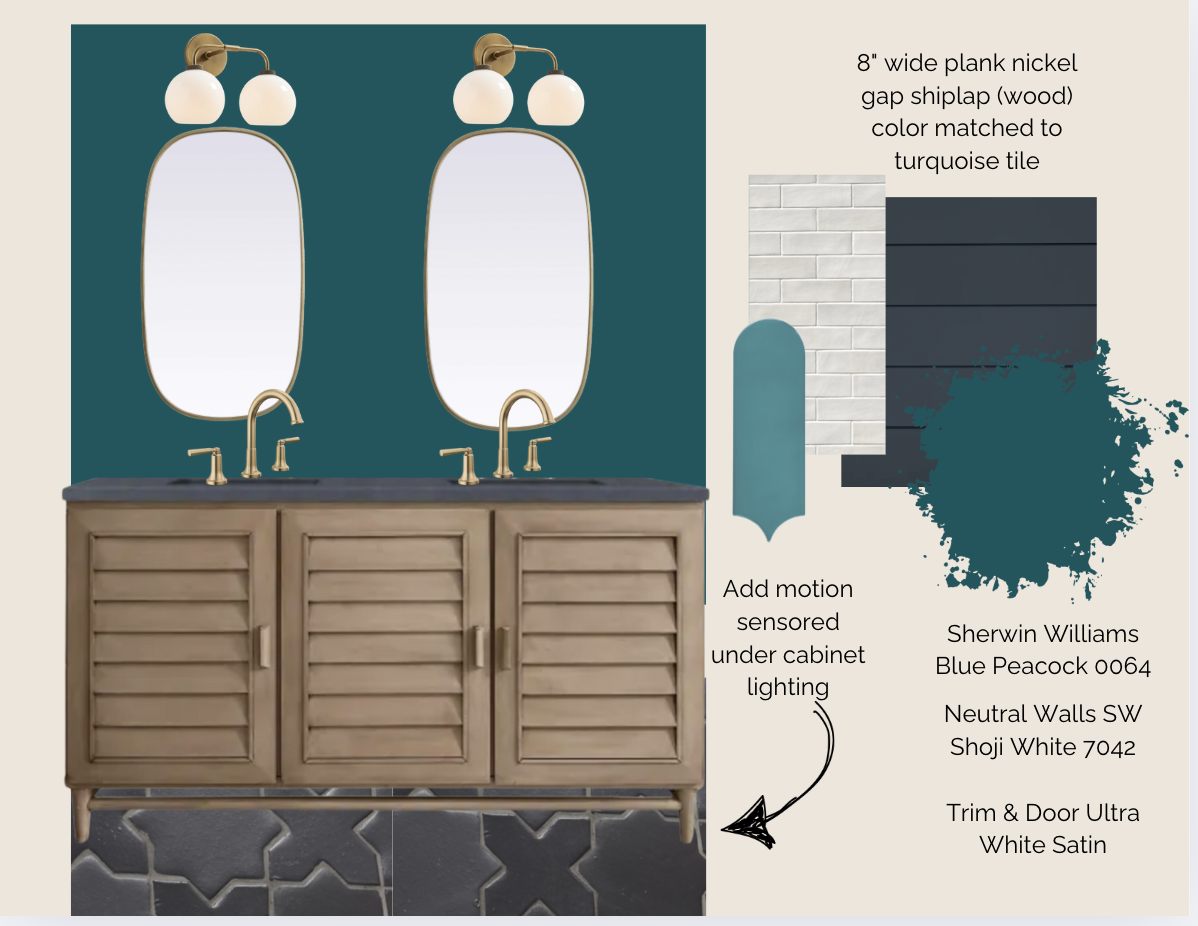 8" wide plank nickel gap shiplap (wood) color matched to turquoise tile

Add motion sensored under cabinet lighting

Sherwin Williams Blue Peacock 0064

Neutral Walls SW Shoji White 7042

Trim & Door Ultra White Satin