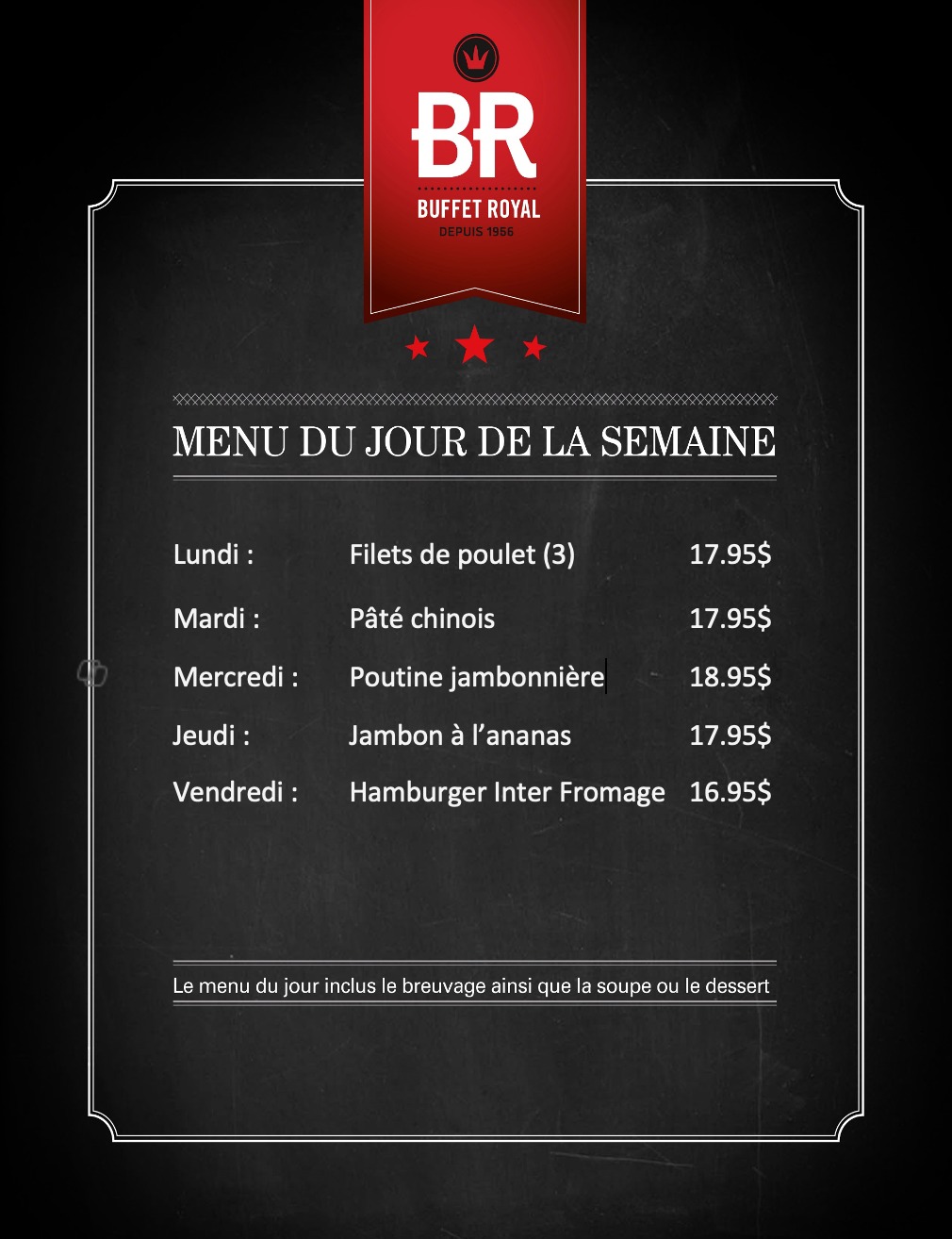 BR
BUFFET ROYAL
DEPUIS 1956

MENU DU JOUR DE LA SEMAINE

Lundi : Filets de poulet (3) 17.95$

Mardi : Pâté chinois 17.95$

Mercredi : Poutine jambonnière 18.95$

Jeudi : Jambon à l'ananas 17.95$

Vendredi : Hamburger Inter Fromage 16.95$

Le menu du jour inclus le breuvage ainsi que la soupe ou le dessert