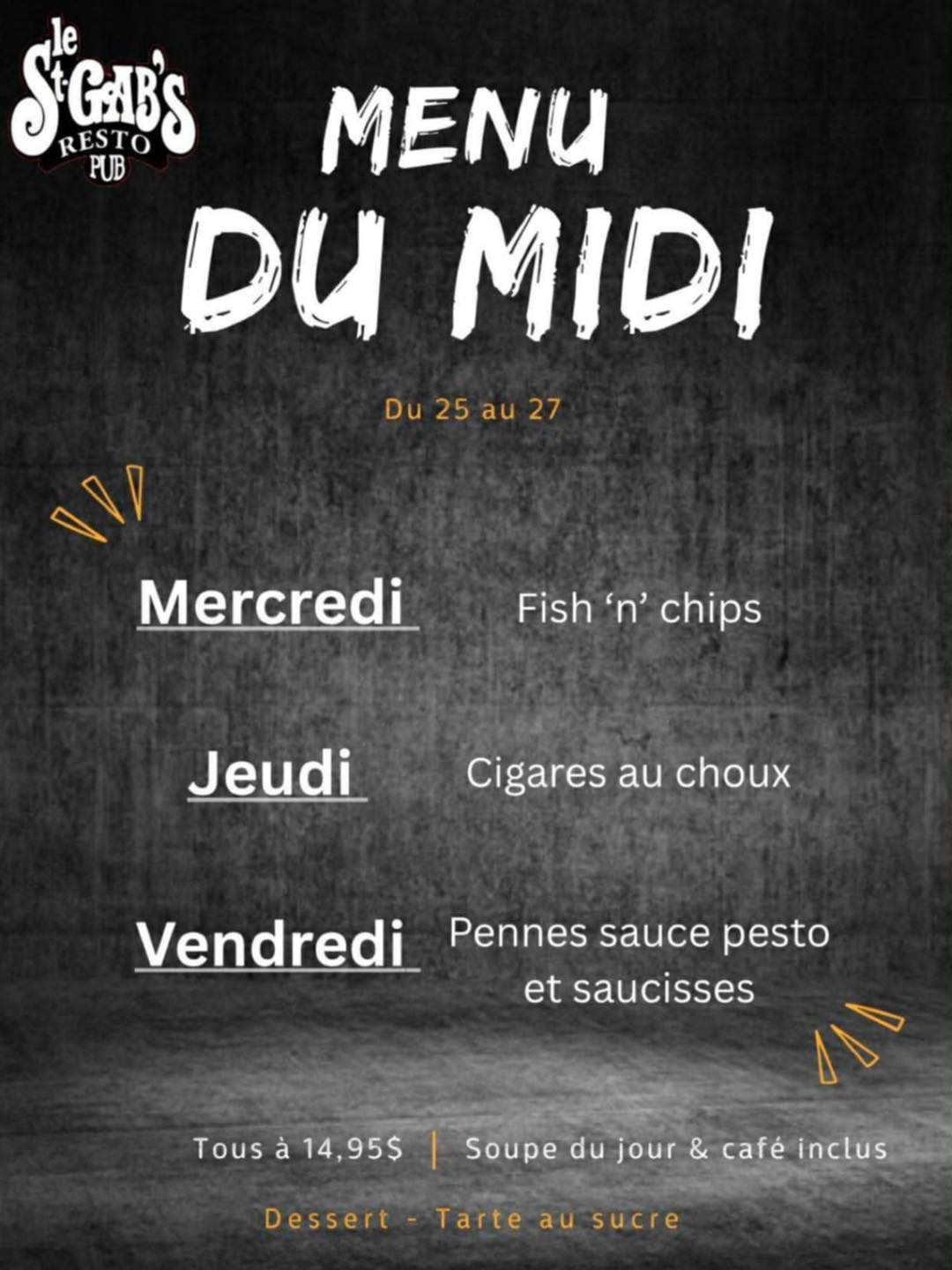 le St-GAB'S RESTO PUB

MENU
DU MIDI

Du 25 au 27

Mercredi
Fish 'n' chips

Jeudi
Cigares au choux

Vendredi
Pennes sauce pesto et saucisses

Tous à 14,95$ | Soupe du jour & café inclus

Dessert - Tarte au sucre