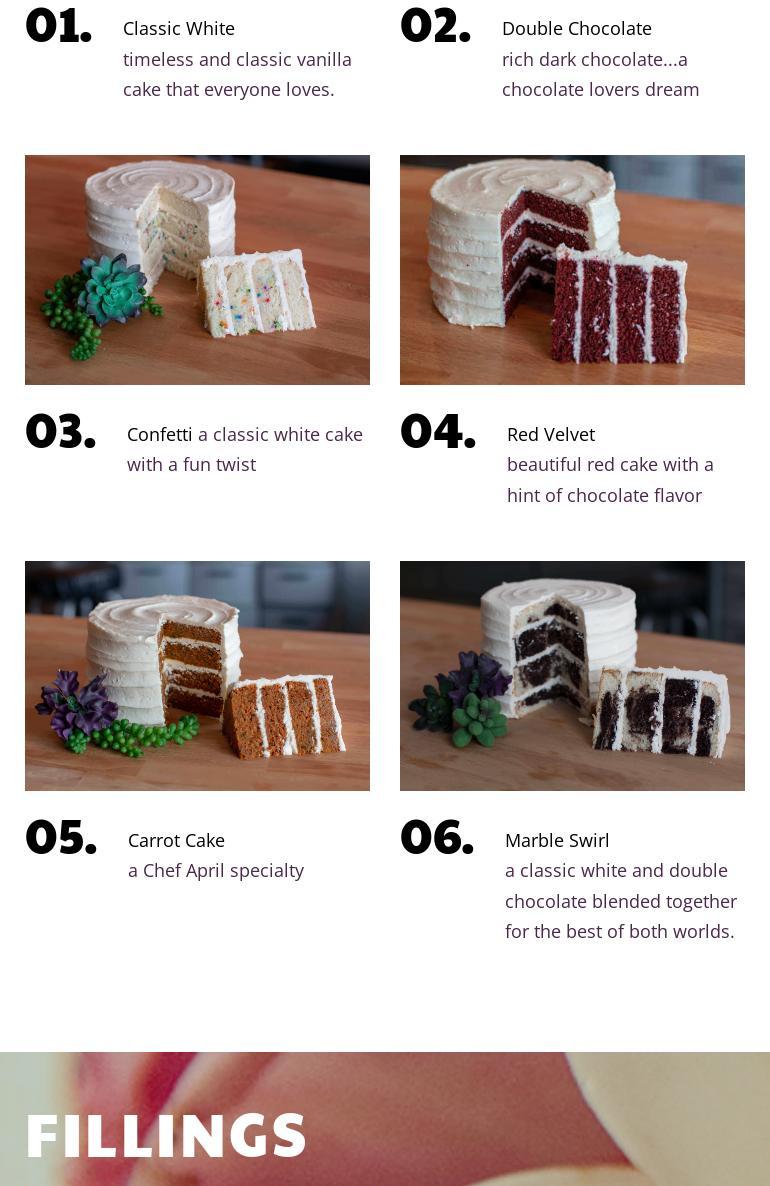 01.

Classic White
timeless and classic vanilla cake that everyone loves.

02.

Double Chocolate
rich dark chocolate...a chocolate lovers dream

03.

Confetti a classic white cake with a fun twist

04.

Red Velvet
beautiful red cake with a hint of chocolate flavor

05.

Carrot Cake
a Chef April specialty

06.

Marble Swirl
a classic white and double chocolate blended together for the best of both worlds.

FILLINGS