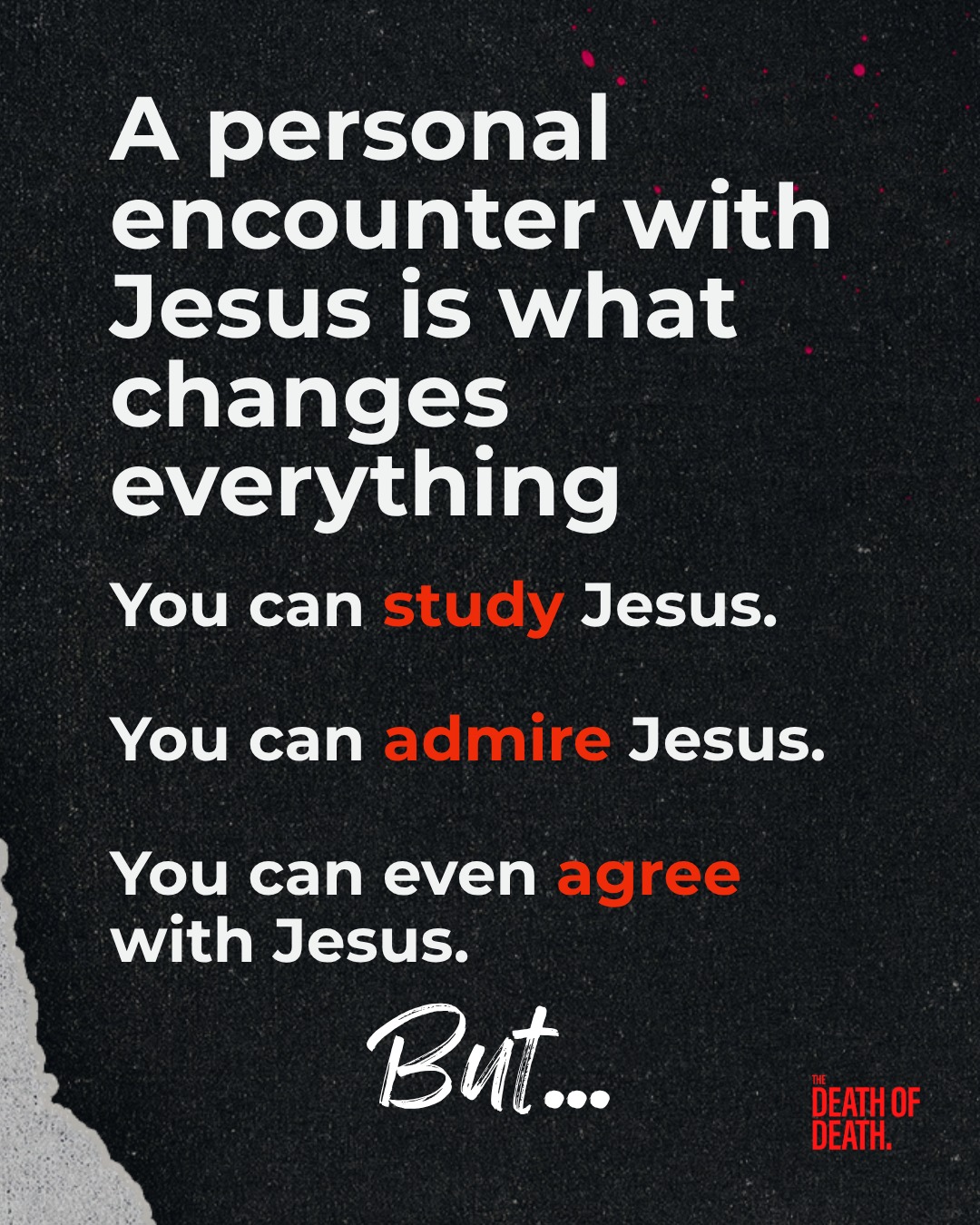 A personal encounter with Jesus is what changes everything

You can study Jesus.

You can admire Jesus.

You can even agree with Jesus.

But...

THE
DEATH OF
DEATH.