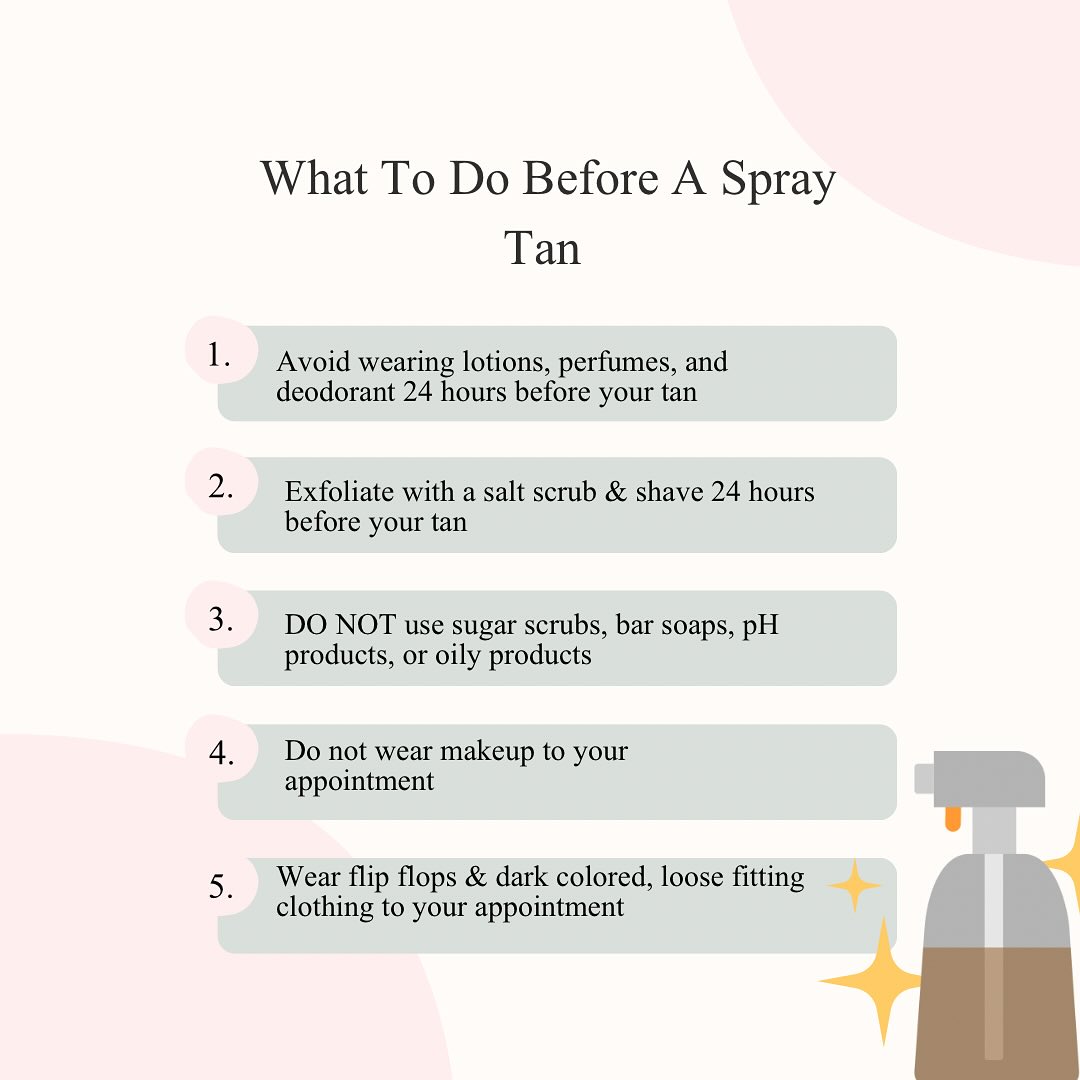 What To Do Before A Spray Tan

1. Avoid wearing lotions, perfumes, and deodorant 24 hours before your tan

2. Exfoliate with a salt scrub & shave 24 hours before your tan

3. DO NOT use sugar scrubs, bar soaps, pH products, or oily products

4. Do not wear makeup to your appointment

5. Wear flip flops & dark colored, loose fitting clothing to your appointment