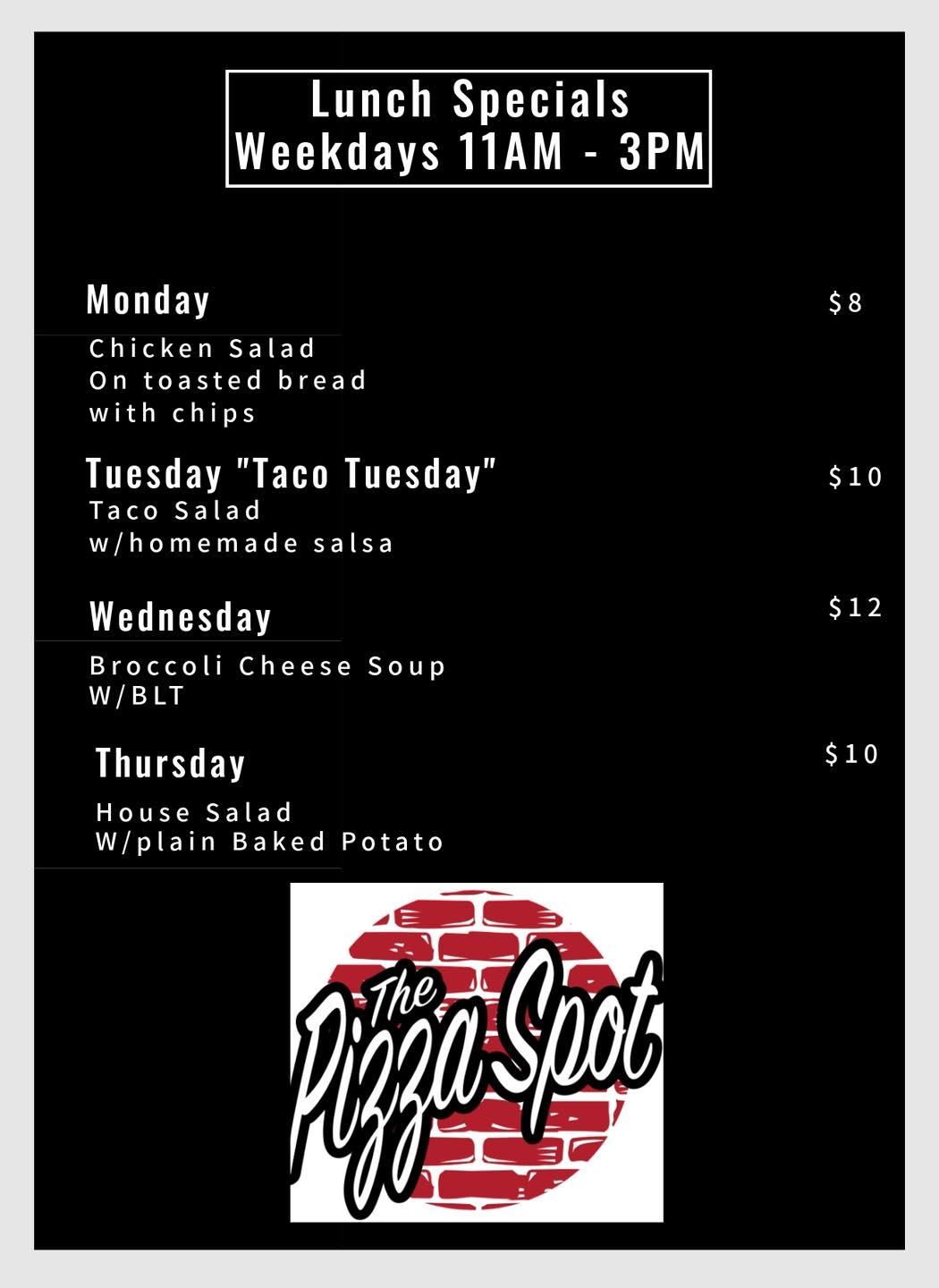 Lunch Specials
Weekdays 11AM - 3PM

Monday
$8

Chicken Salad
On toasted bread
with chips

Tuesday "Taco Tuesday"
$10

Taco Salad
w/homemade salsa

Wednesday
$12

Broccoli Cheese Soup
W/BLT

Thursday
$10

House Salad
W/plain Baked Potato

The Pizza Spot