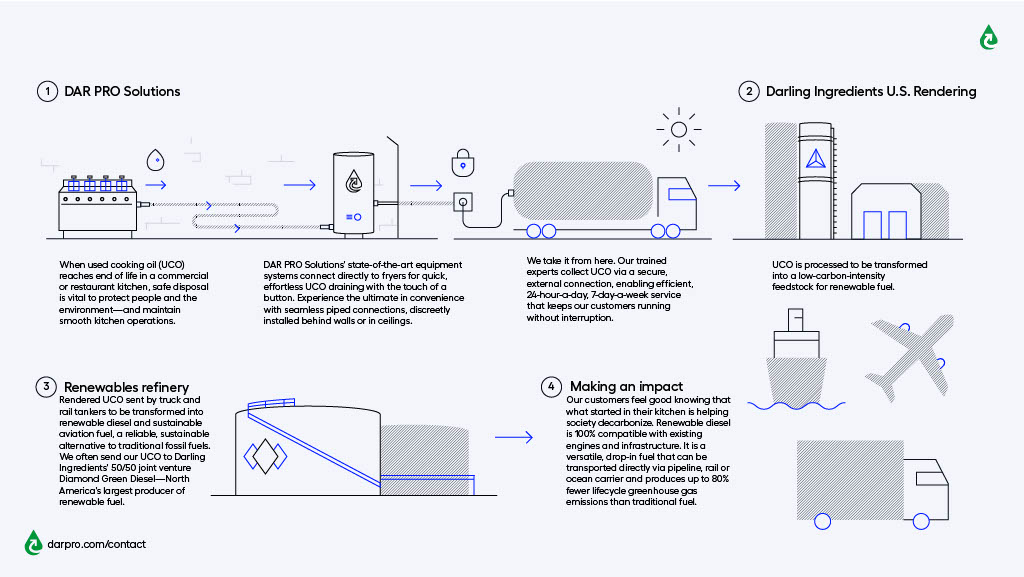 1 DAR PRO Solutions

When used cooking oil (UCO) reaches end of life in a commercial or restaurant kitchen, safe disposal is vital to protect people and the environment—and maintain smooth kitchen operations.

DAR PRO Solutions' state-of-the-art equipment systems connect directly to fryers for quick, effortless UCO draining with the touch of a button. Experience the ultimate in convenience with seamless piped connections, discreetly installed behind walls or in ceilings.

We take it from here. Our trained experts collect UCO via a secure, external connection, enabling efficient, 24-hour-a-day, 7-day-a-week service that keeps our customers running without interruption.

2 Darling Ingredients U.S. Rendering

UCO is processed to be transformed into a low-carbon-intensity feedstock for renewable fuel.

3 Renewables refinery

Rendered UCO sent by truck and rail tankers to be transformed into renewable diesel and sustainable aviation fuel, a reliable, sustainable alternative to traditional fossil fuels. We often send our UCO to Darling Ingredients' 50/50 joint venture Diamond Green Diesel—North America's largest producer of renewable fuel.

4 Making an impact

Our customers feel good knowing that what started in their kitchen is helping society decarbonize. Renewable diesel is 100% compatible with existing engines and infrastructure. It is a versatile, drop-in fuel that can be transported directly via pipeline, rail or ocean carrier and produces up to 80% fewer lifecycle greenhouse gas emissions than traditional fuel.

darpro.com/contact