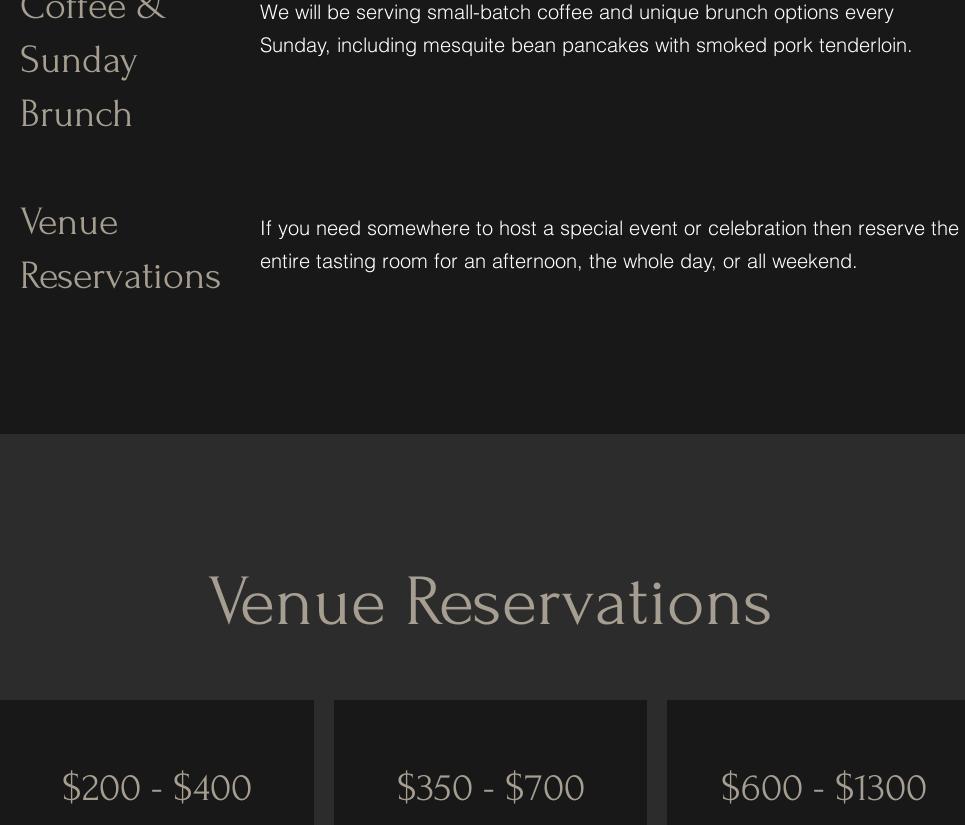 Coffee &
Sunday
Brunch

We will be serving small-batch coffee and unique brunch options every Sunday, including mesquite bean pancakes with smoked pork tenderloin.

Venue
Reservations

If you need somewhere to host a special event or celebration then reserve the entire tasting room for an afternoon, the whole day, or all weekend.

Venue Reservations

$200 - $400

$350 - $700

$600 - $1300