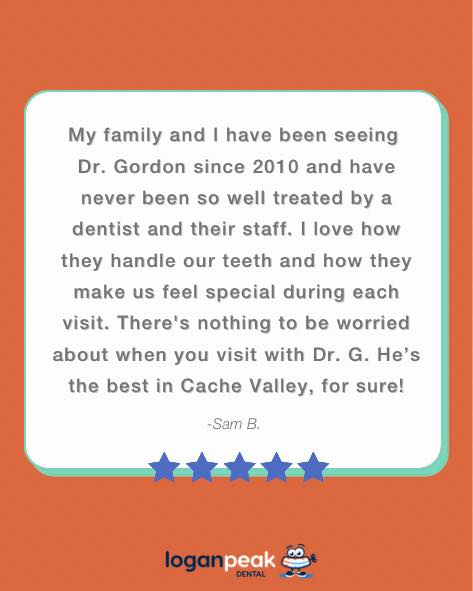 My family and I have been seeing Dr. Gordon since 2010 and have never been so well treated by a dentist and their staff. I love how they handle our teeth and how they make us feel special during each visit. There's nothing to be worried about when you visit with Dr. G. He's the best in Cache Valley, for sure!

-Sam B.

loganpeak
DENTAL