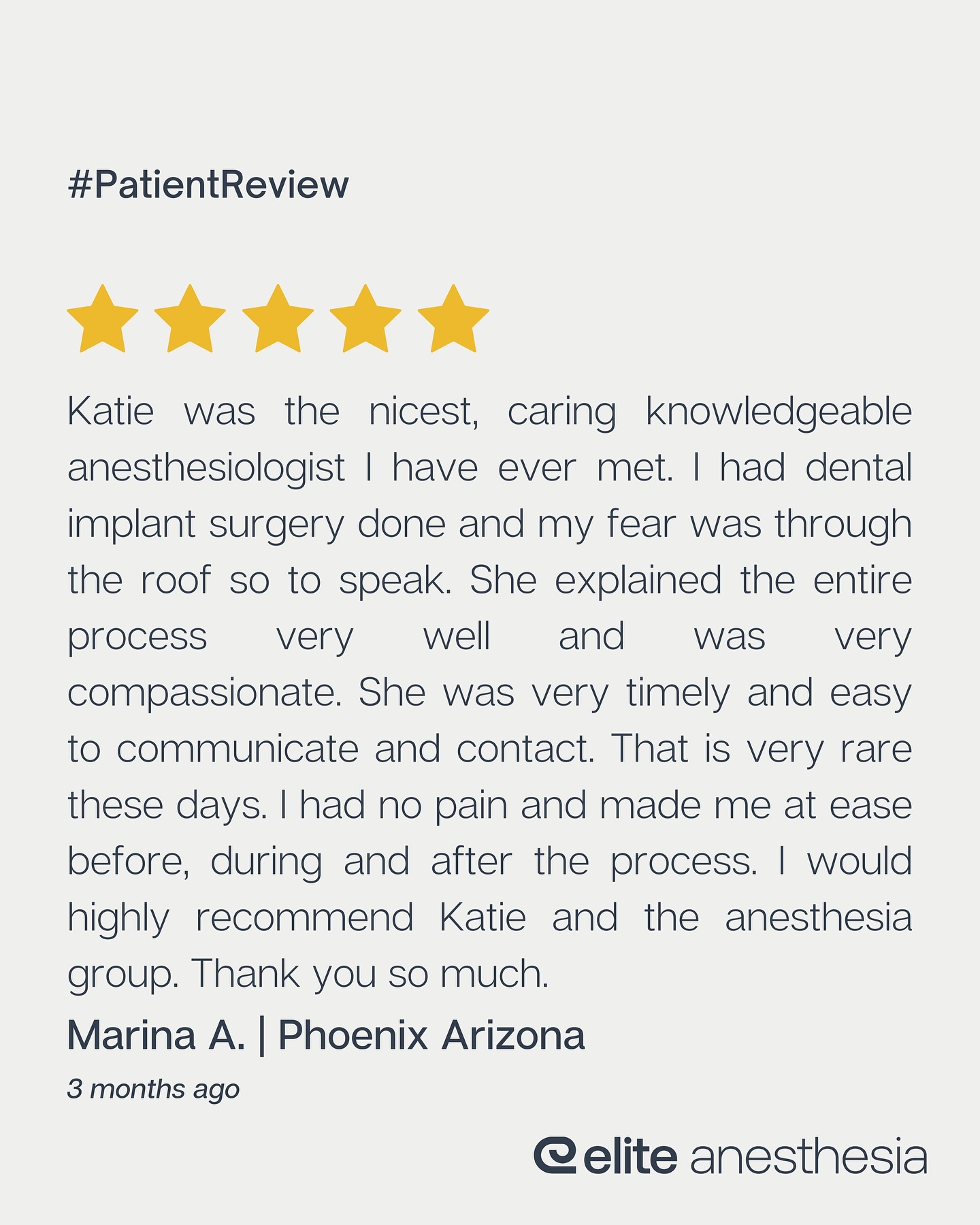 #PatientReview

Katie was the nicest, caring knowledgeable anesthesiologist I have ever met. I had dental implant surgery done and my fear was through the roof so to speak. She explained the entire process very well and was very compassionate. She was very timely and easy to communicate and contact. That is very rare these days. I had no pain and made me at ease before, during and after the process. I would highly recommend Katie and the anesthesia group. Thank you so much.

Marina A. | Phoenix Arizona

3 months ago

elite anesthesia