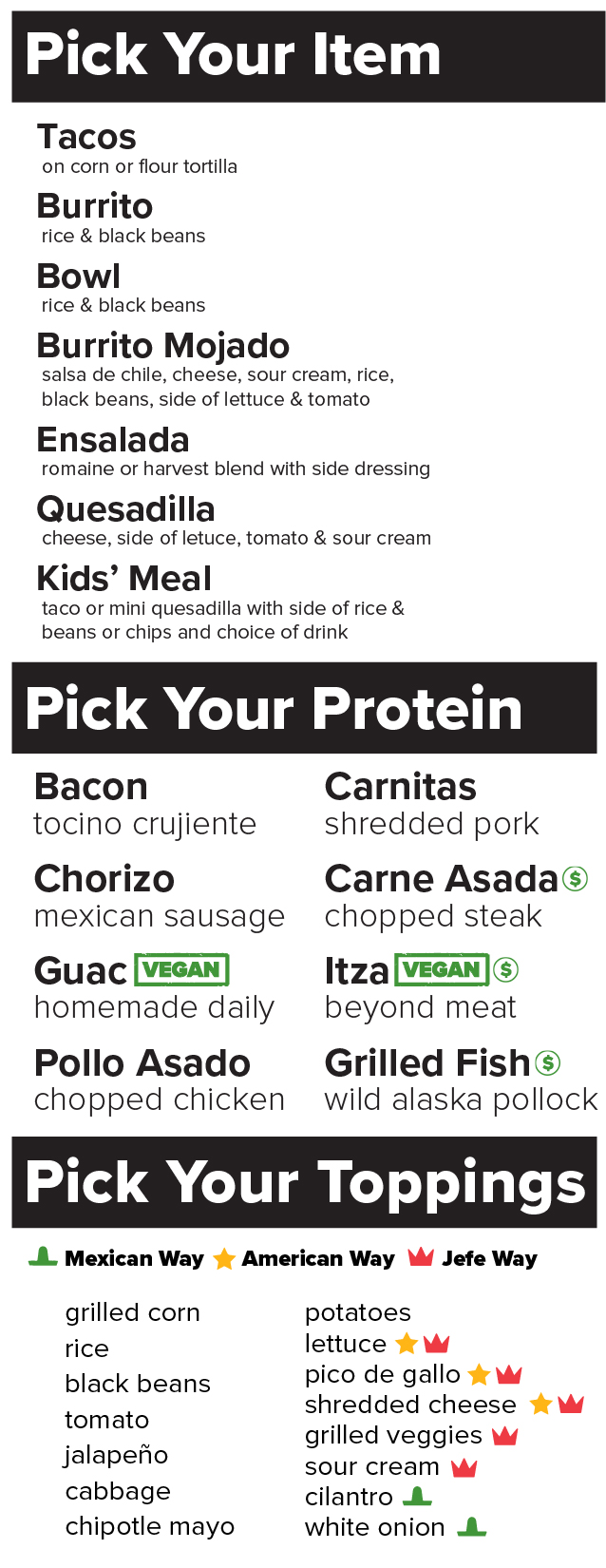 Pick Your Item

Tacos
on corn or flour tortilla

Burrito
rice & black beans

Bowl
rice & black beans

Burrito Mojado
salsa de chile, cheese, sour cream, rice, black beans, side of lettuce & tomato

Ensalada
romaine or harvest blend with side dressing

Quesadilla
cheese, side of letuce, tomato & sour cream

Kids' Meal
taco or mini quesadilla with side of rice & beans or chips and choice of drink

Pick Your Protein

Bacon
tocino crujiente

Chorizo
mexican sausage

Guac VEGAN
homemade daily

Pollo Asado
chopped chicken

Carnitas
shredded pork

Carne Asada $
chopped steak

Itza VEGAN $
beyond meat

Grilled Fish $
wild alaska pollock

Pick Your Toppings

Mexican Way American Way Jefe Way

grilled corn
rice
black beans
tomato
jalapeño
cabbage
chipotle mayo

potatoes
lettuce
pico de gallo
shredded cheese
grilled veggies
sour cream
cilantro
white onion