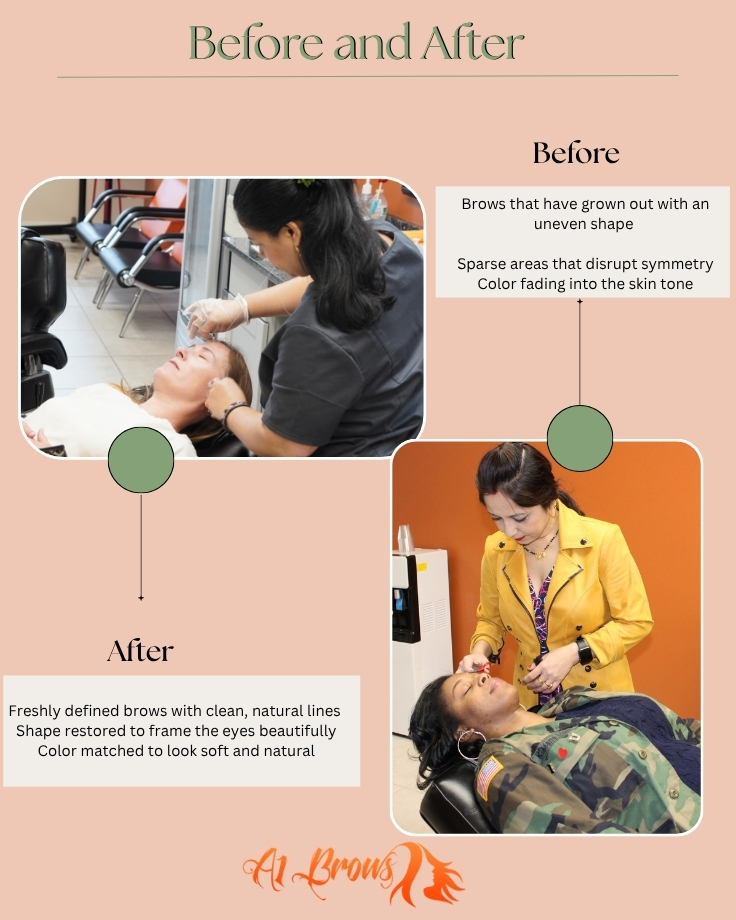 Before and After

Before

Brows that have grown out with an uneven shape

Sparse areas that disrupt symmetry
Color fading into the skin tone

After

Freshly defined brows with clean, natural lines
Shape restored to frame the eyes beautifully
Color matched to look soft and natural

A1 Brows