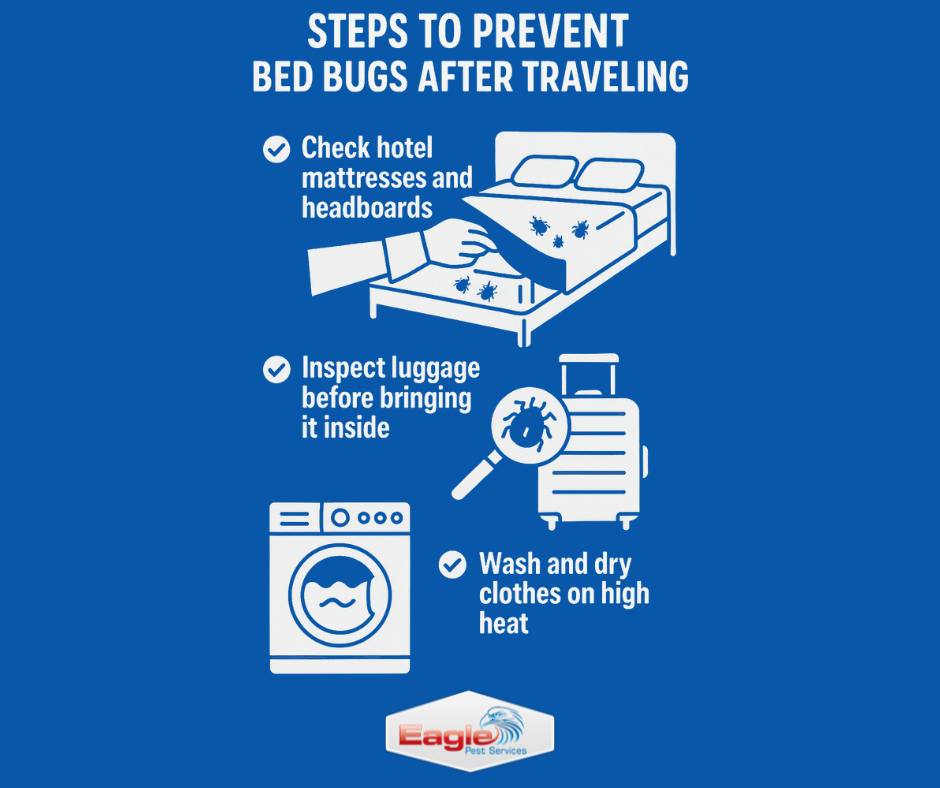 STEPS TO PREVENT
BED BUGS AFTER TRAVELING

Check hotel mattresses and headboards

Inspect luggage before bringing it inside

Wash and dry clothes on high heat

Eagle
Pest Services