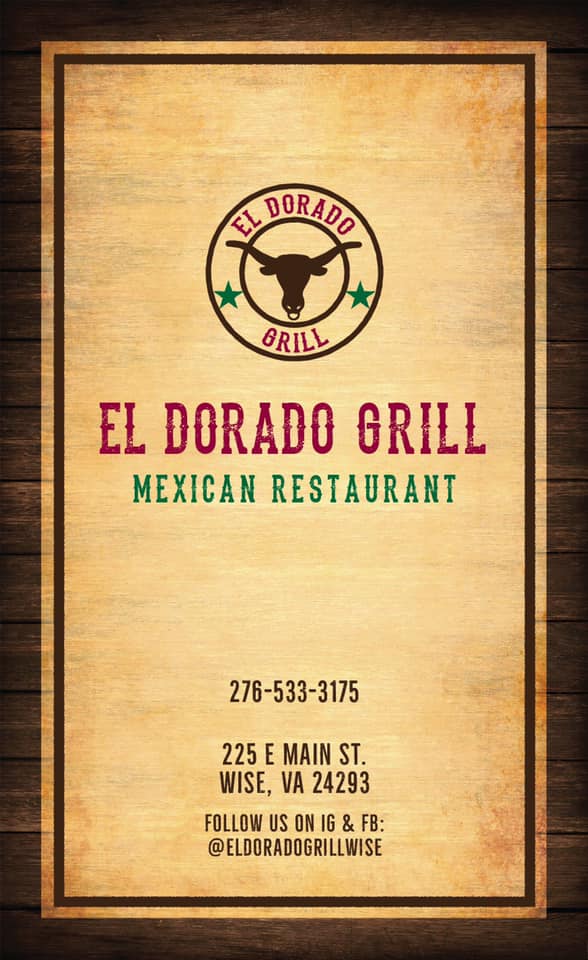 EL DORADO
GRILL

EL DORADO GRILL

MEXICAN RESTAURANT

276-533-3175

225 E MAIN ST.
WISE, VA 24293

FOLLOW US ON IG & FB:
@ELDORADOGRILLWISE