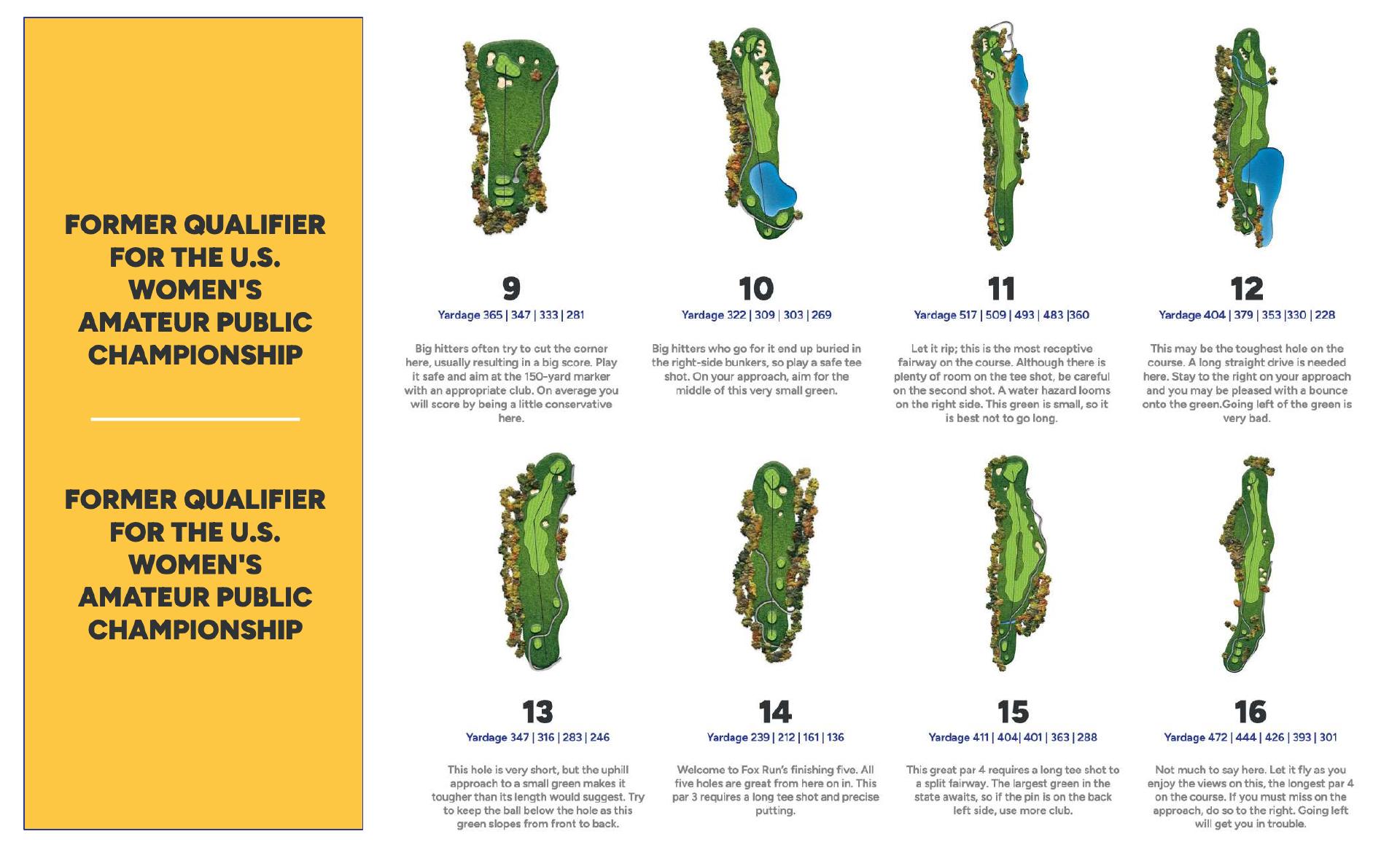 FORMER QUALIFIER FOR THE U.S. WOMEN'S AMATEUR PUBLIC CHAMPIONSHIP

FORMER QUALIFIER FOR THE U.S. WOMEN'S AMATEUR PUBLIC CHAMPIONSHIP

9
Yardage 365 | 347 | 333 | 281

Big hitters often try to cut the corner here, usually resulting in a big score. Play it safe and aim at the 150-yard marker with an appropriate club. On average you will score by being a little conservative here.

10
Yardage 322 | 309 | 303 | 269

Big hitters who go for it end up buried in the right-side bunkers, so play a safe tee shot. On your approach, aim for the middle of this very small green.

11
Yardage 517 | 509 | 493 | 483 |360

Let it rip; this is the most receptive fairway on the course. Although there is plenty of room on the tee shot, be careful on the second shot. A water hazard looms on the right side. This green is small, so it is best not to go long.

12
Yardage 404 | 379 | 353 |330 | 228

This may be the toughest hole on the course. A long straight drive is needed here. Stay to the right on your approach and you may be pleased with a bounce onto the green.Going left of the green is very bad.

13
Yardage 347 | 316 | 283 | 246

This hole is very short, but the uphill approach to a small green makes it tougher than its length would suggest. Try to keep the ball below the hole as this green slopes from front to back.

14
Yardage 239 | 212 | 161 | 136

Welcome to Fox Run's finishing five. All five holes are great from here on in. This par 3 requires a long tee shot and precise putting.

15
Yardage 411 | 404| 401 | 363 | 288

This great par 4 requires a long tee shot to a split fairway. The largest green in the state awaits, so if the pin is on the back left side, use more club.

16
Yardage 472 | 444 | 426 | 393 | 301

Not much to say here. Let it fly as you enjoy the views on this, the longest par 4 on the course. If you must miss on the approach, do so to the right. Going left will get you in trouble.