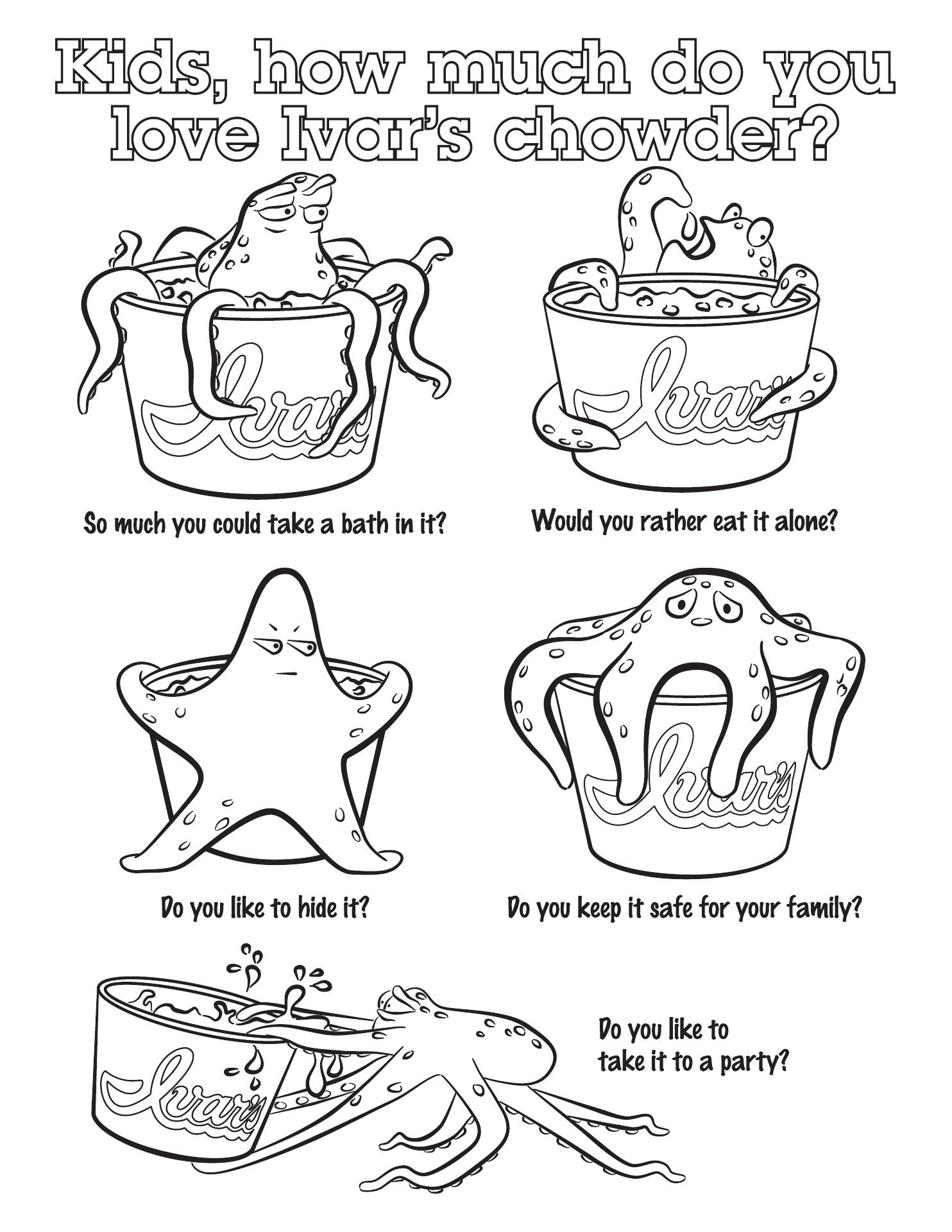 Kids, how much do you love Ivar's chowder?

Ivar's

So much you could take a bath in it?

Ivar's

Would you rather eat it alone?

Do you like to hide it?

Ivar's

Do you keep it safe for your family?

Ivar's

Do you like to take it to a party?