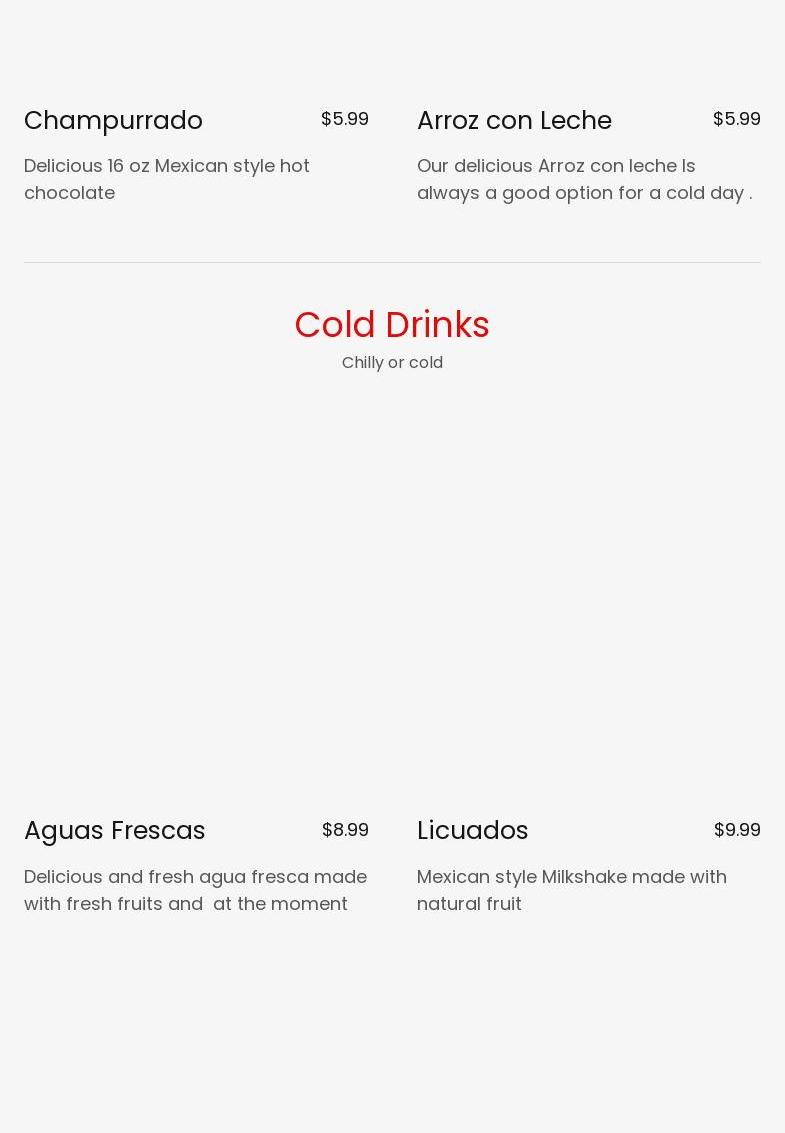 Champurrado $5.99

Delicious 16 oz Mexican style hot chocolate

Arroz con Leche $5.99

Our delicious Arroz con leche Is always a good option for a cold day .

Cold Drinks

Chilly or cold

Aguas Frescas $8.99

Delicious and fresh agua fresca made with fresh fruits and at the moment

Licuados $9.99

Mexican style Milkshake made with natural fruit