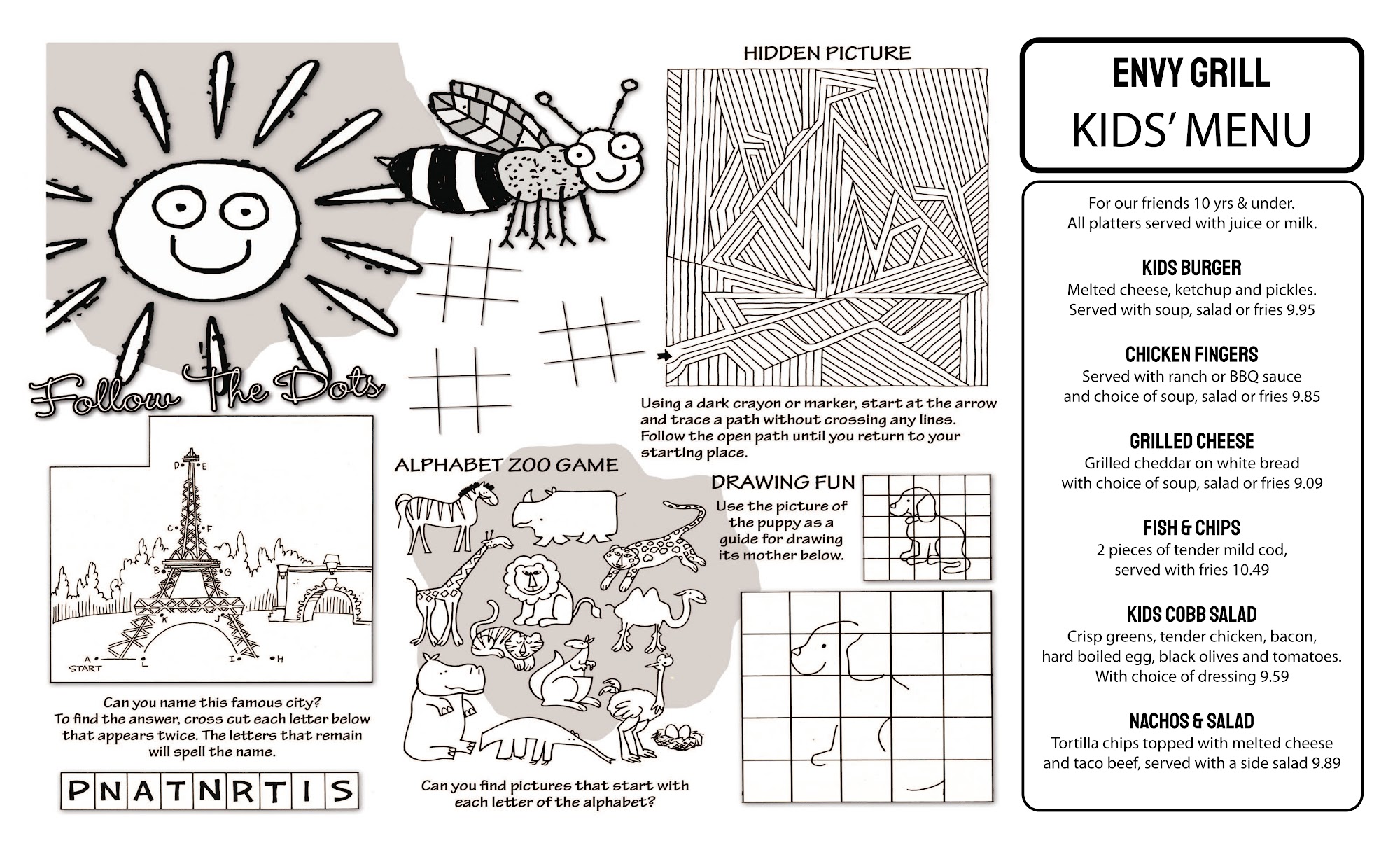 Follow The Dots

D E
C F
B G
K J
A L I H
START

Can you name this famous city? To find the answer, cross cut each letter below that appears twice. The letters that remain will spell the name.

P N A T N R T I S

HIDDEN PICTURE

Using a dark crayon or marker, start at the arrow and trace a path without crossing any lines. Follow the open path until you return to your starting place.

ALPHABET ZOO GAME

Can you find pictures that start with each letter of the alphabet?

DRAWING FUN

Use the picture of the puppy as a guide for drawing its mother below.

ENVY GRILL
KIDS' MENU

For our friends 10 yrs & under.
All platters served with juice or milk.

KIDS BURGER
Melted cheese, ketchup and pickles.
Served with soup, salad or fries 9.95

CHICKEN FINGERS
Served with ranch or BBQ sauce and choice of soup, salad or fries 9.85

GRILLED CHEESE
Grilled cheddar on white bread with choice of soup, salad or fries 9.09

FISH & CHIPS
2 pieces of tender mild cod, served with fries 10.49

KIDS COBB SALAD
Crisp greens, tender chicken, bacon, hard boiled egg, black olives and tomatoes. With choice of dressing 9.59

NACHOS & SALAD
Tortilla chips topped with melted cheese and taco beef, served with a side salad 9.89