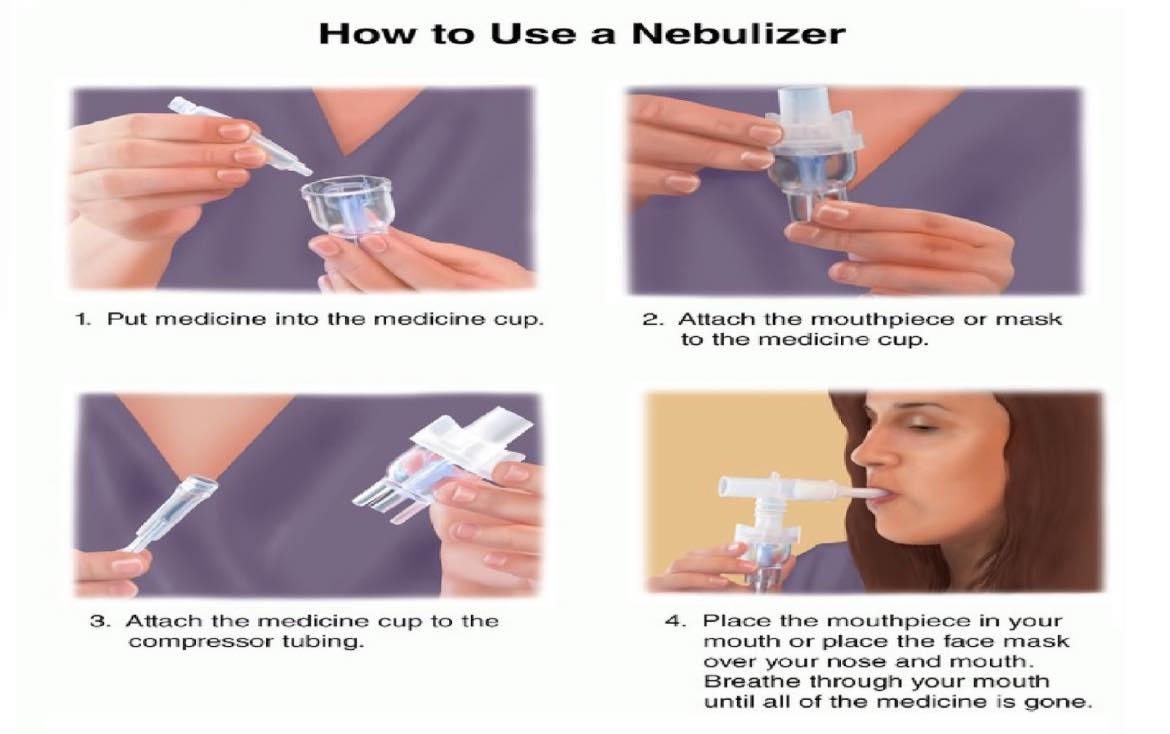 How to Use a Nebulizer

1. Put medicine into the medicine cup.

2. Attach the mouthpiece or mask to the medicine cup.

3. Attach the medicine cup to the compressor tubing.

4. Place the mouthpiece in your mouth or place the face mask over your nose and mouth. Breathe through your mouth until all of the medicine is gone.